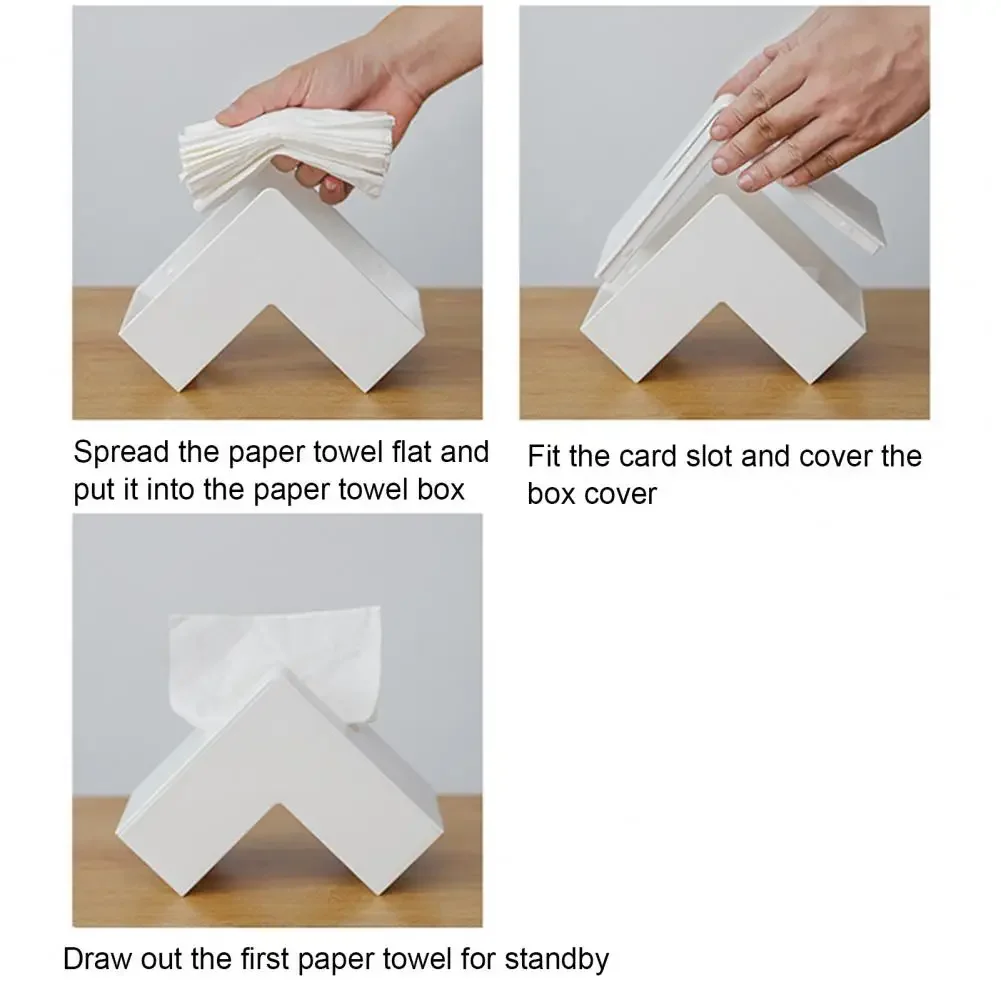 Spread the paper towel flat and put it into the paper towel box

Fit the card slot and cover the box cover

Draw out the first paper towel for standby