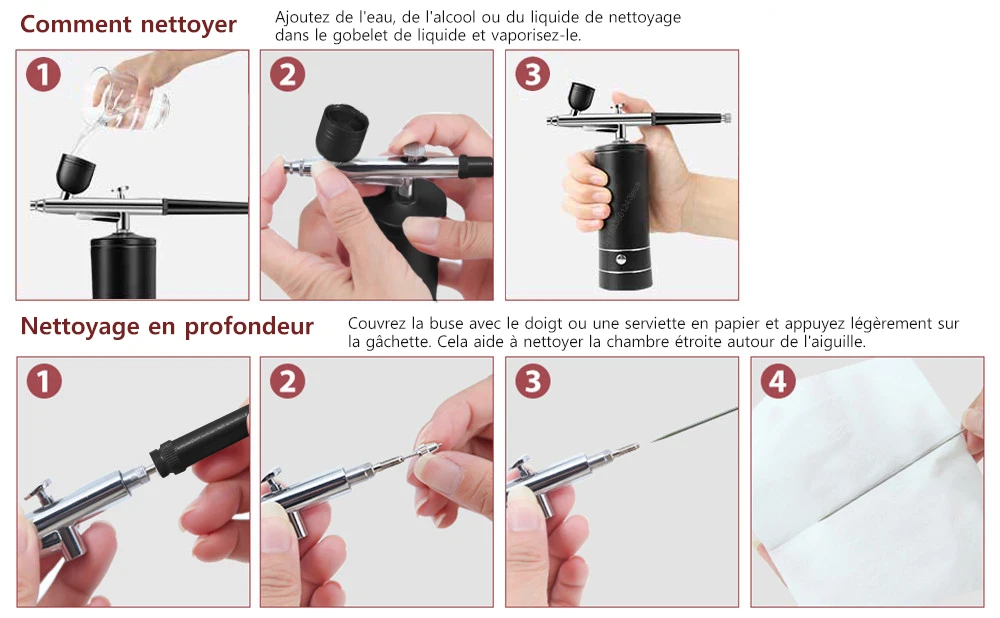 Comment nettoyer

Ajoutez de l'eau, de l'alcool ou du liquide de nettoyage dans le gobelet de liquide et vaporisez-le.

1

2

3

Nettoyage en profondeur

Couvrez la buse avec le doigt ou une serviette en papier et appuyez légèrement sur la gâchette. Cela aide à nettoyer la chambre étroite autour de l'aiguille.

1

2

3

4