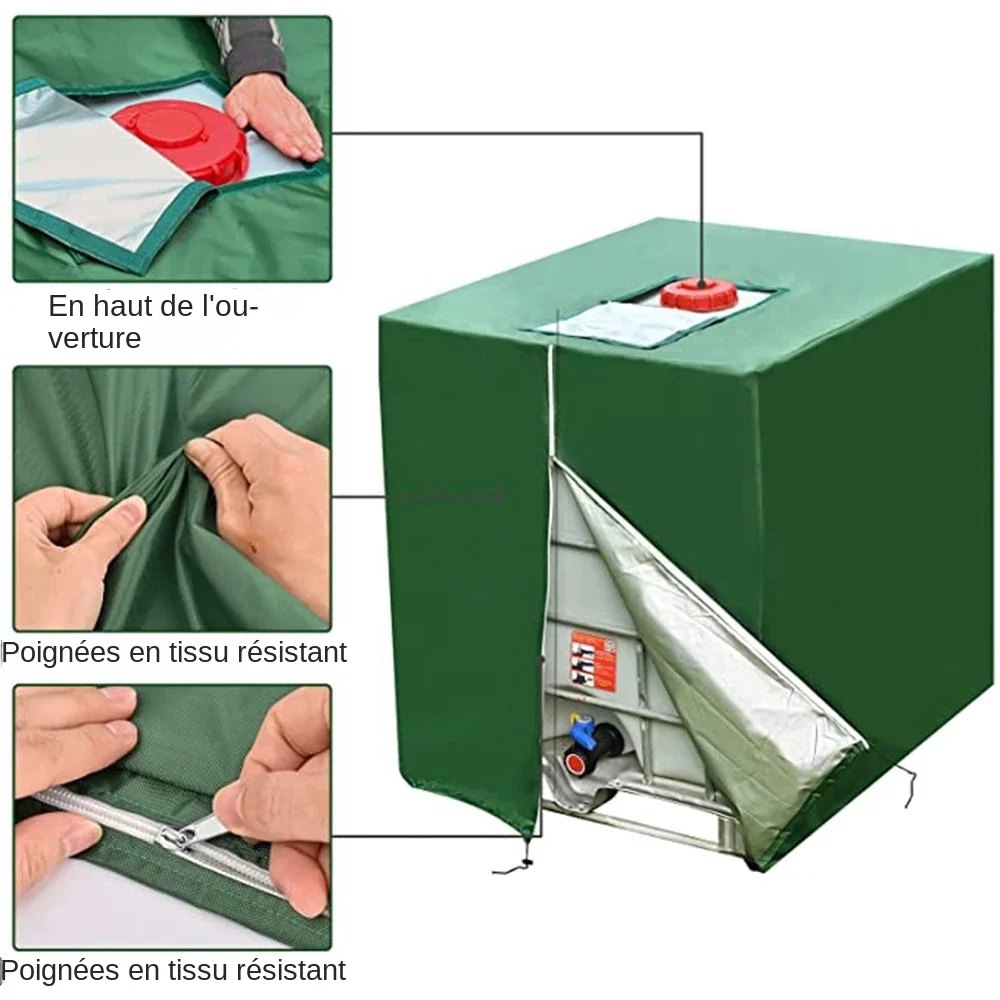 En haut de l'ouverture

Poignées en tissu résistant

Poignées en tissu résistant