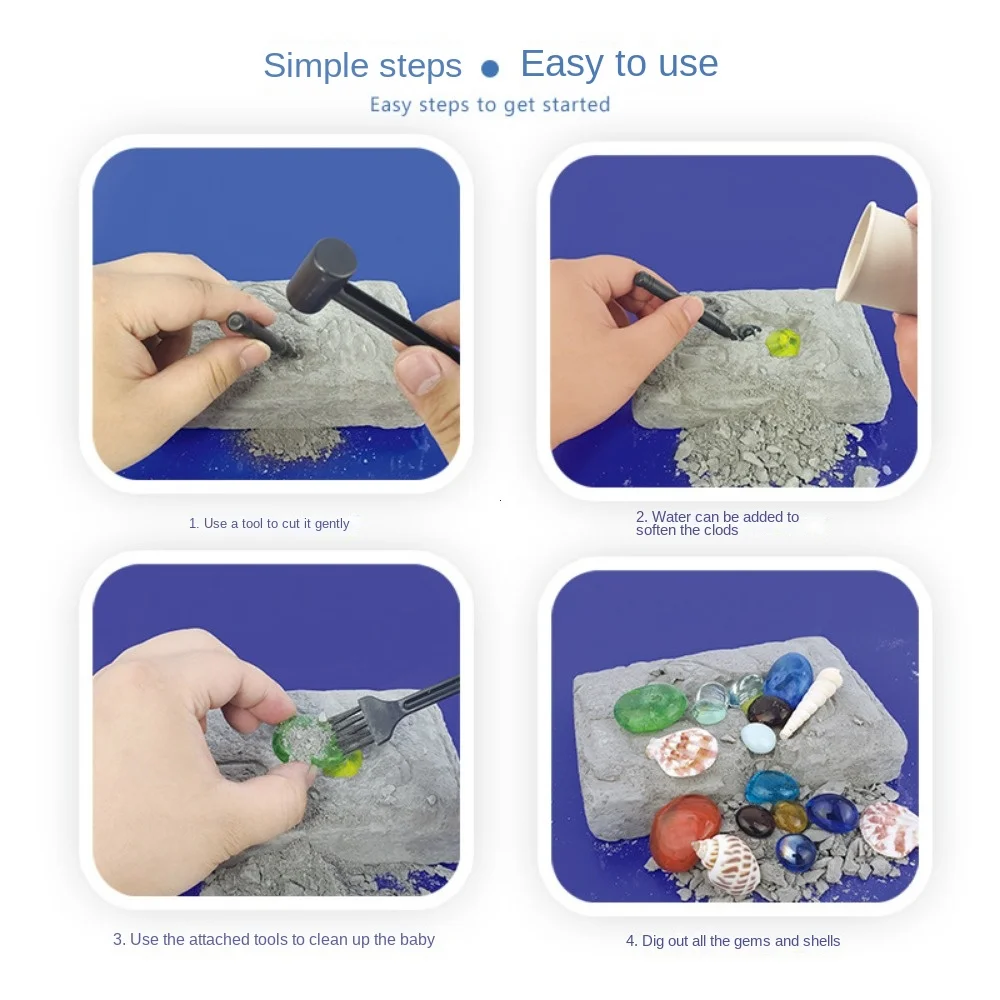 Simple steps ● Easy to use
Easy steps to get started

1. Use a tool to cut it gently

2. Water can be added to soften the clods

3. Use the attached tools to clean up the baby

4. Dig out all the gems and shells