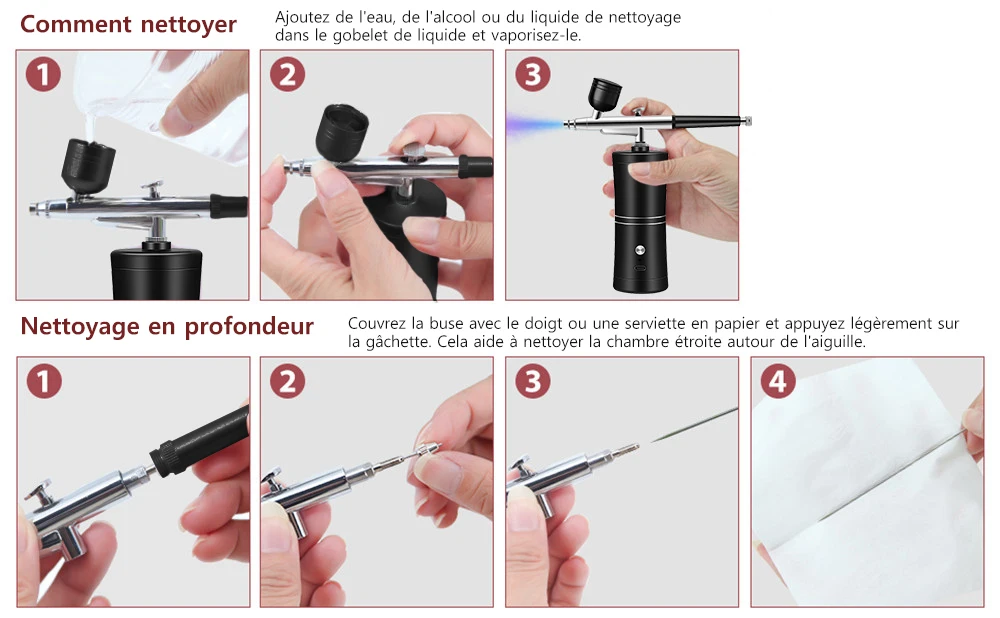 Comment nettoyer

Ajoutez de l'eau, de l'alcool ou du liquide de nettoyage dans le gobelet de liquide et vaporisez-le.

1

2

3

Nettoyage en profondeur

Couvrez la buse avec le doigt ou une serviette en papier et appuyez légèrement sur la gâchette. Cela aide à nettoyer la chambre étroite autour de l'aiguille.

1

2

3

4