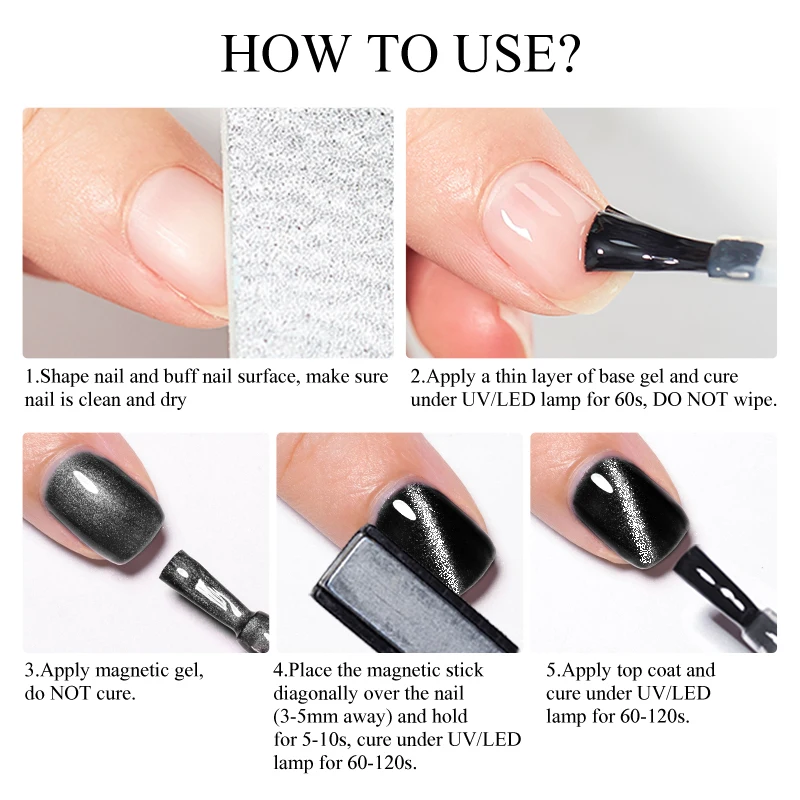 HOW TO USE?

1.Shape nail and buff nail surface, make sure nail is clean and dry

2.Apply a thin layer of base gel and cure under UV/LED lamp for 60s, DO NOT wipe.

3.Apply magnetic gel, do NOT cure.

4.Place the magnetic stick diagonally over the nail (3-5mm away) and hold for 5-10s, cure under UV/LED lamp for 60-120s.

5.Apply top coat and cure under UV/LED lamp for 60-120s.