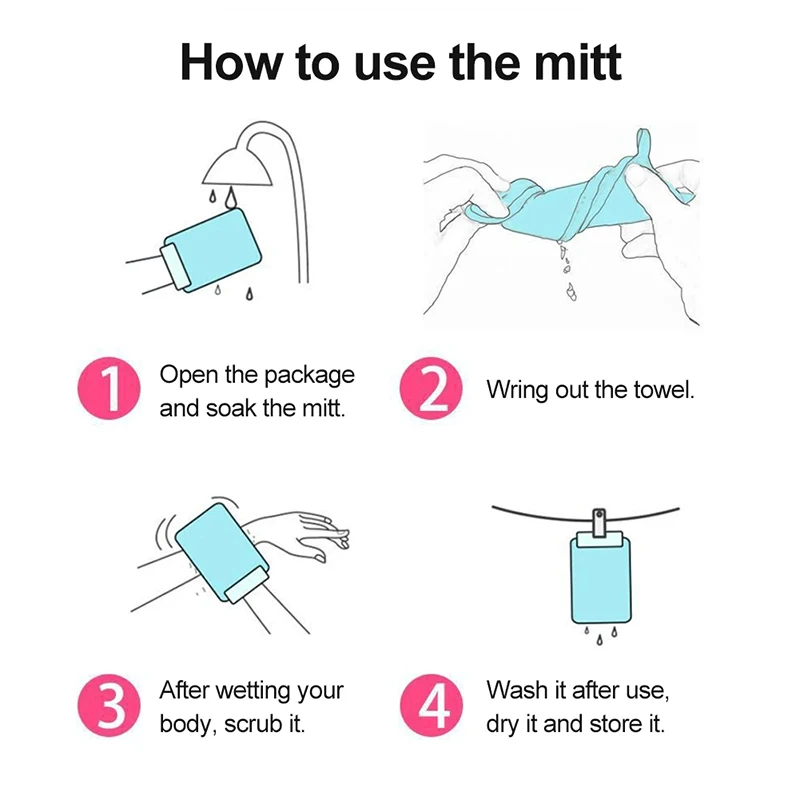 How to use the mitt

1 Open the package and soak the mitt.

2 Wring out the towel.

3 After wetting your body, scrub it.

4 Wash it after use, dry it and store it.