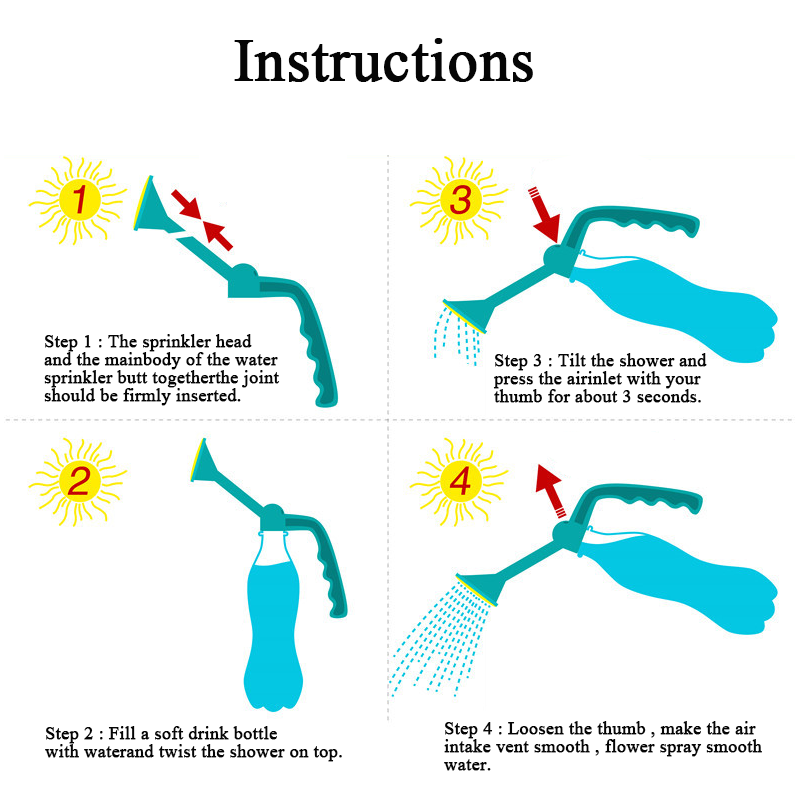 Instructions

1

Step 1 : The sprinkler head and the mainbody of the water sprinkler butt togetherthe joint should be firmly inserted.

3

Step 3 : Tilt the shower and press the airinlet with your thumb for about 3 seconds.

2

Step 2 : Fill a soft drink bottle with waterand twist the shower on top.

4

Step 4 : Loosen the thumb , make the air intake vent smooth , flower spray smooth water.