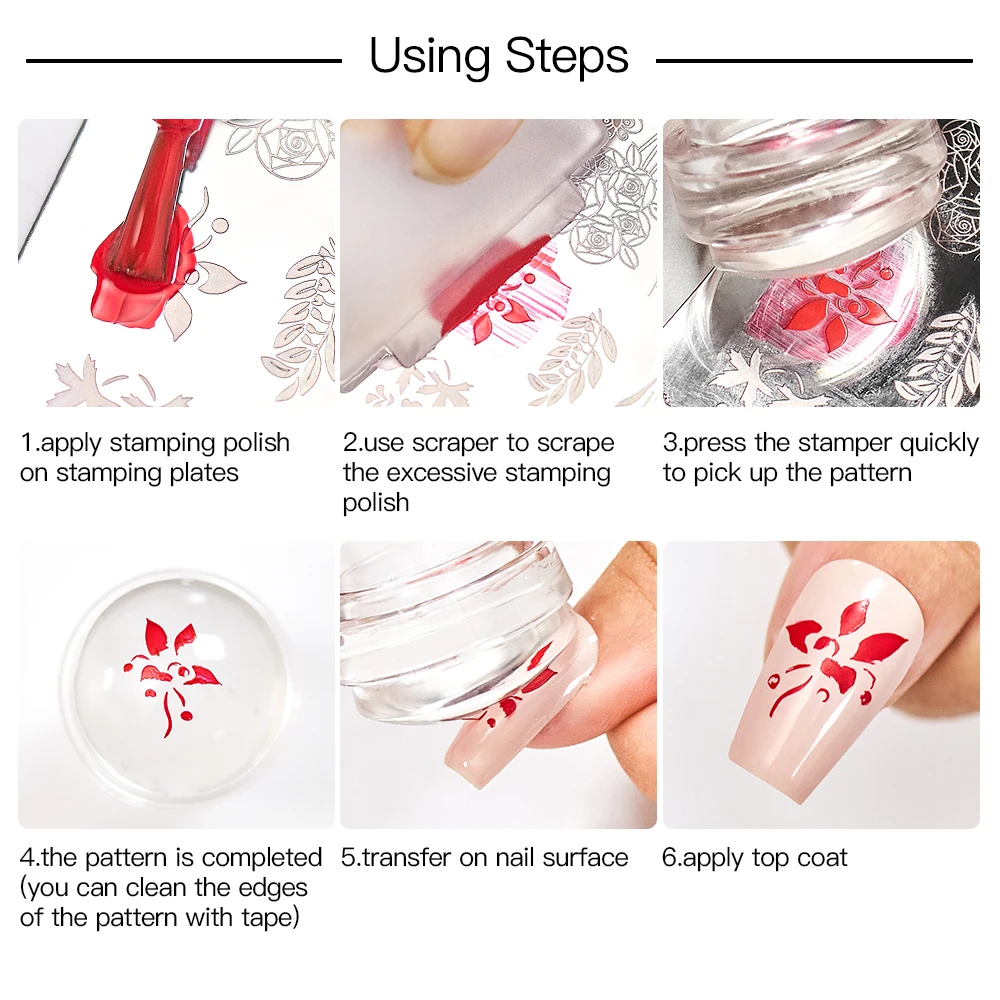 Using Steps

1.apply stamping polish on stamping plates

2.use scraper to scrape the excessive stamping polish

3.press the stamper quickly to pick up the pattern

4.the pattern is completed (you can clean the edges of the pattern with tape)

5.transfer on nail surface

6.apply top coat