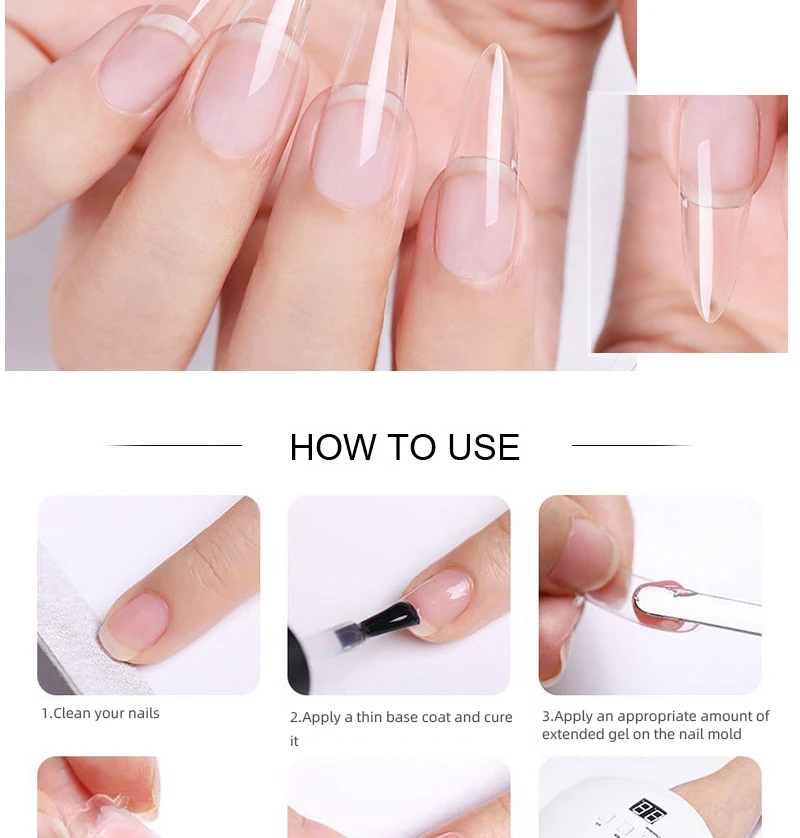 HOW TO USE

1.Clean your nails

2.Apply a thin base coat and cure it

3.Apply an appropriate amount of extended gel on the nail mold