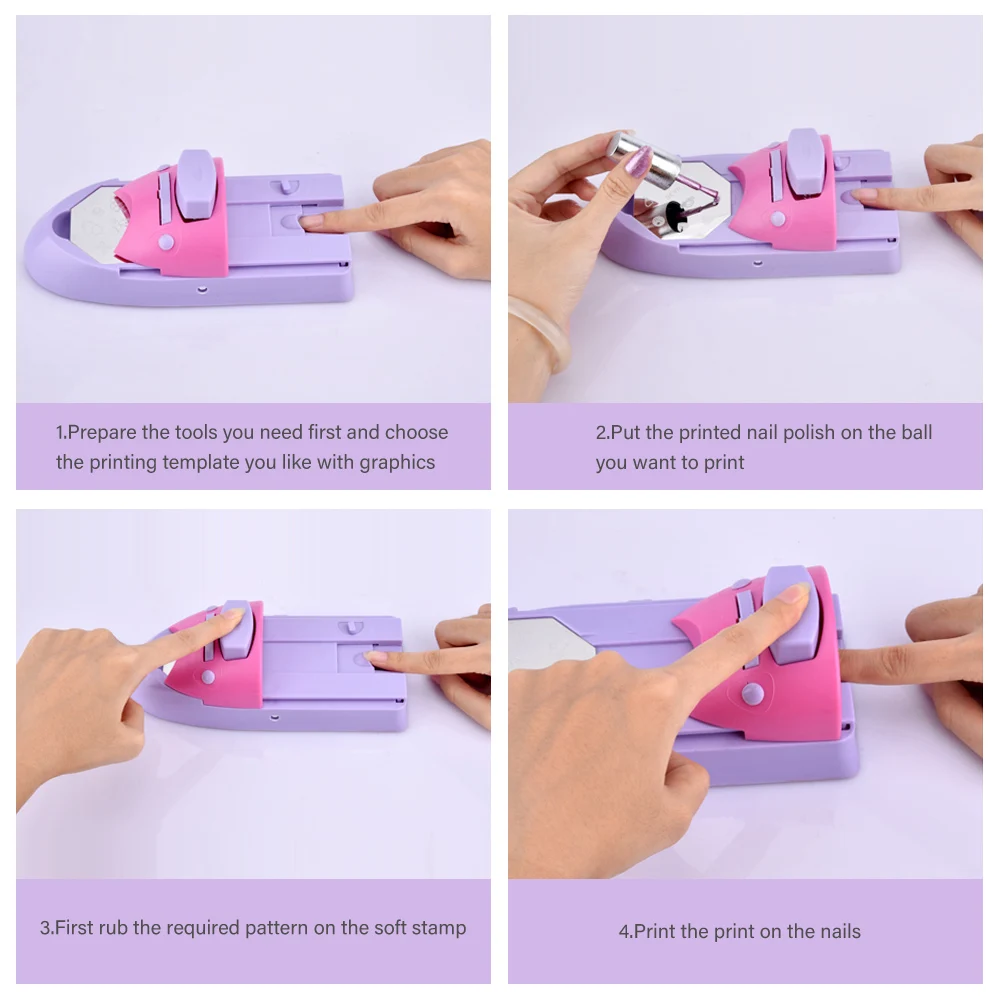 1.Prepare the tools you need first and choose the printing template you like with graphics

2.Put the printed nail polish on the ball you want to print

3.First rub the required pattern on the soft stamp

4.Print the print on the nails