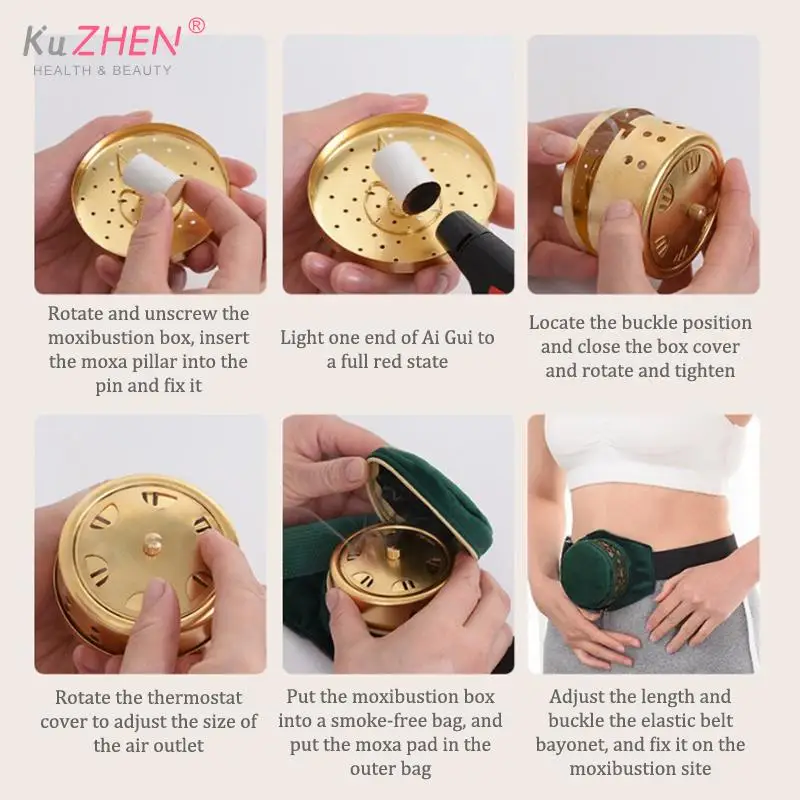 KuZHEN®
HEALTH & BEAUTY

Rotate and unscrew the moxibustion box, insert the moxa pillar into the pin and fix it

Light one end of Ai Gui to a full red state

Locate the buckle position and close the box cover and rotate and tighten

Rotate the thermostat cover to adjust the size of the air outlet

Put the moxibustion box into a smoke-free bag, and put the moxa pad in the outer bag

Adjust the length and buckle the elastic belt bayonet, and fix it on the moxibustion site