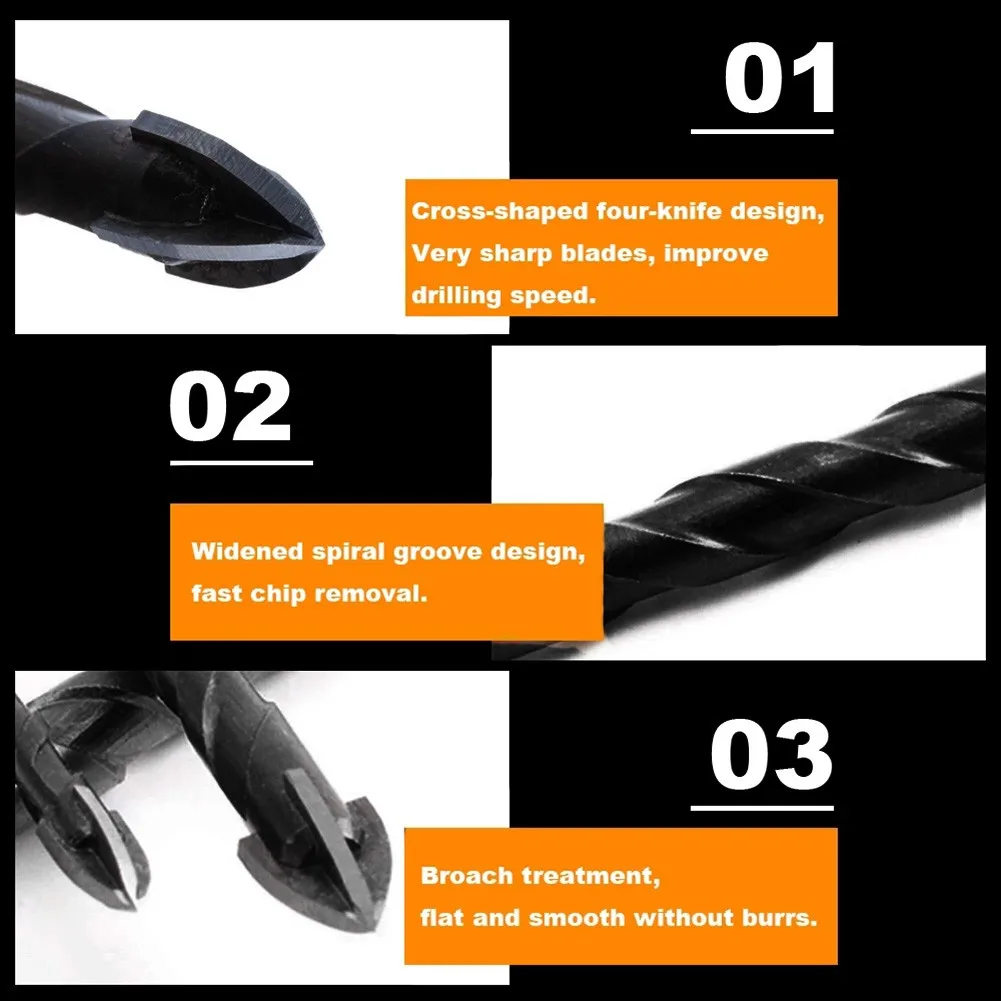 01

Cross-shaped four-knife design, Very sharp blades, improve drilling speed.

02

Widened spiral groove design, fast chip removal.

03

Broach treatment, flat and smooth without burrs.