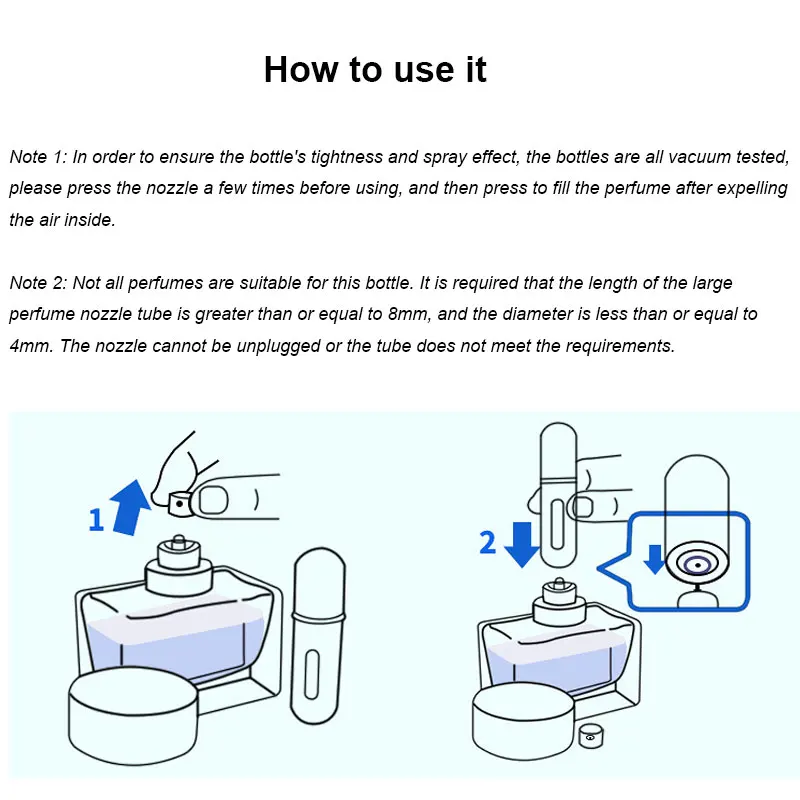 How to use it

Note 1: In order to ensure the bottle's tightness and spray effect, the bottles are all vacuum tested, please press the nozzle a few times before using, and then press to fill the perfume after expelling the air inside.

Note 2: Not all perfumes are suitable for this bottle. It is required that the length of the large perfume nozzle tube is greater than or equal to 8mm, and the diameter is less than or equal to 4mm. The nozzle cannot be unplugged or the tube does not meet the requirements.

1

2