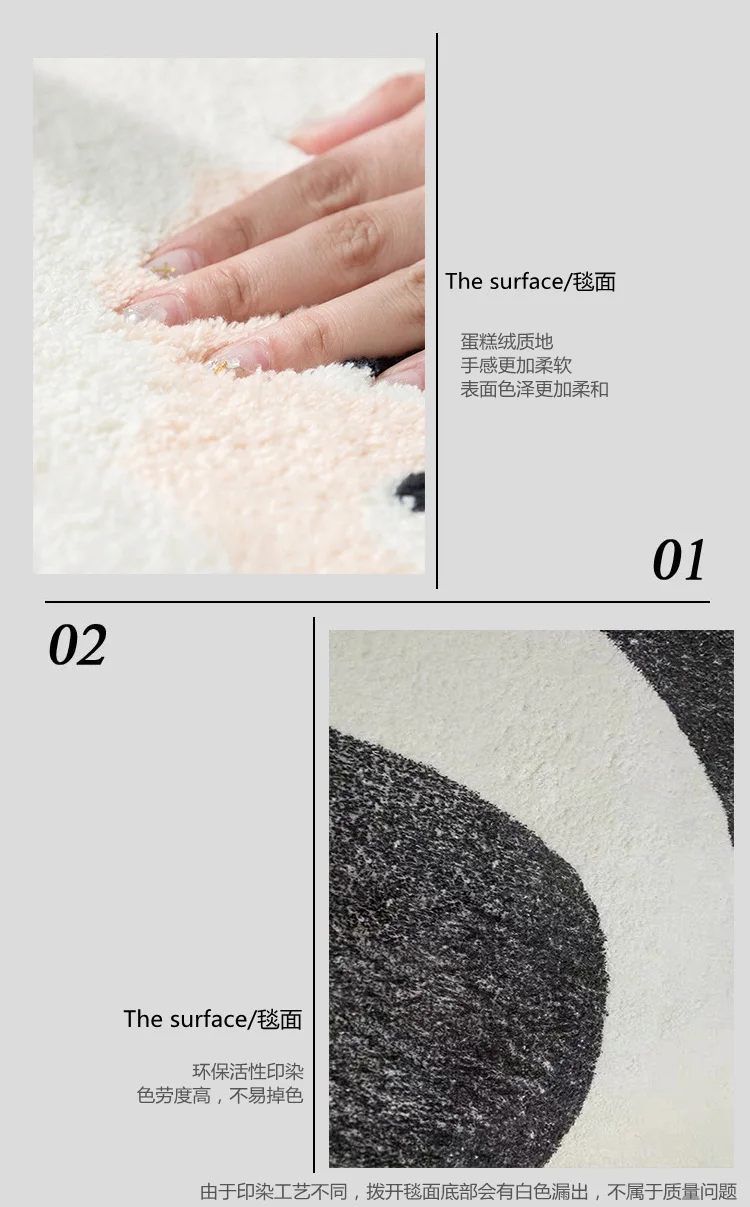 The surface/毯面

蛋糕绒质地
手感更加柔软
表面色泽更加柔和

01

02

The surface/毯面

环保活性印染
色劳度高，不易掉色

由于印染工艺不同，拨开毯面底部会有白色漏出，不属于质量问题