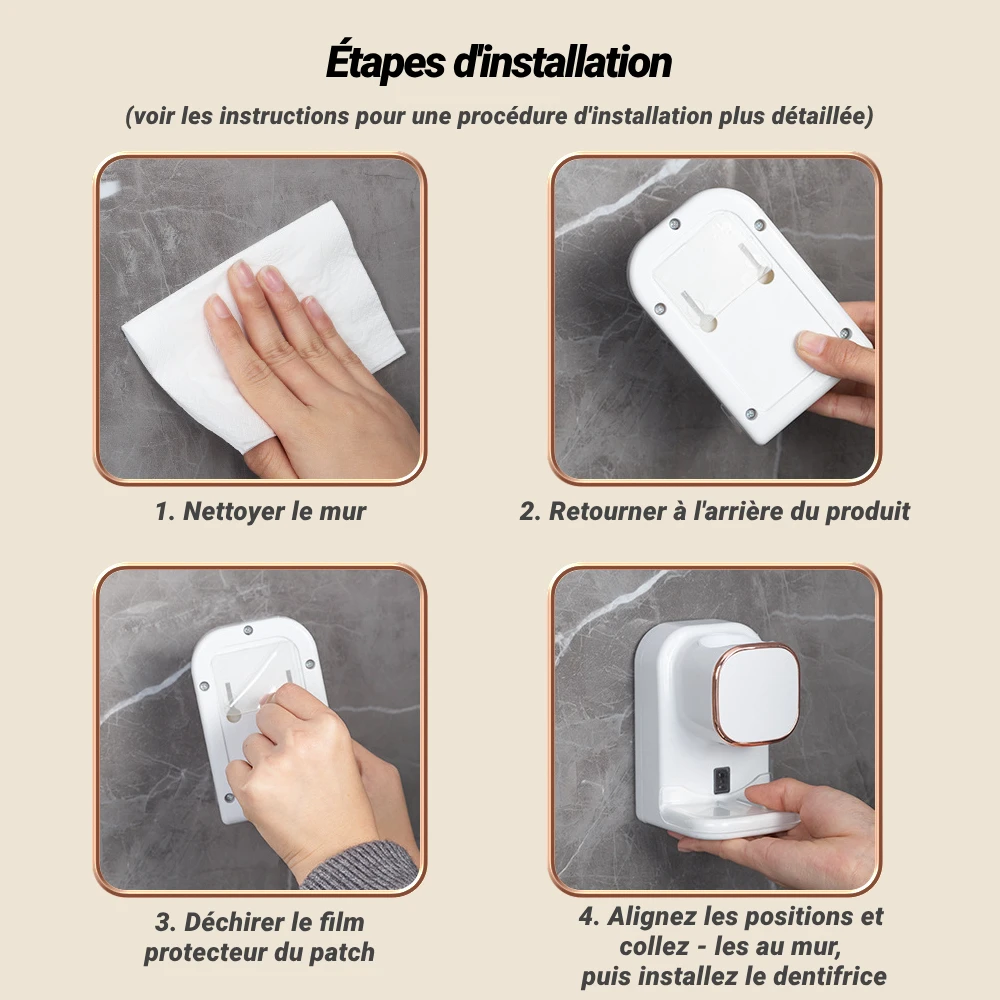 Étapes d'installation

(voir les instructions pour une procédure d'installation plus détaillée)

1. Nettoyer le mur

2. Retourner à l'arrière du produit

3. Déchirer le film protecteur du patch

4. Alignez les positions et collez - les au mur, puis installez le dentifrice