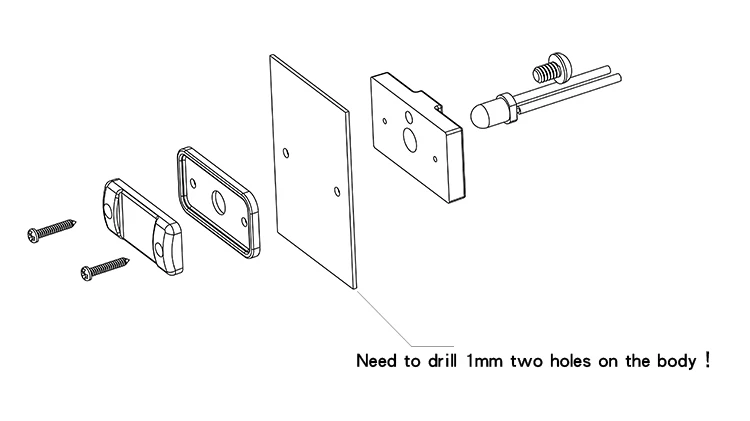 Need to drill 1mm two holes on the body !