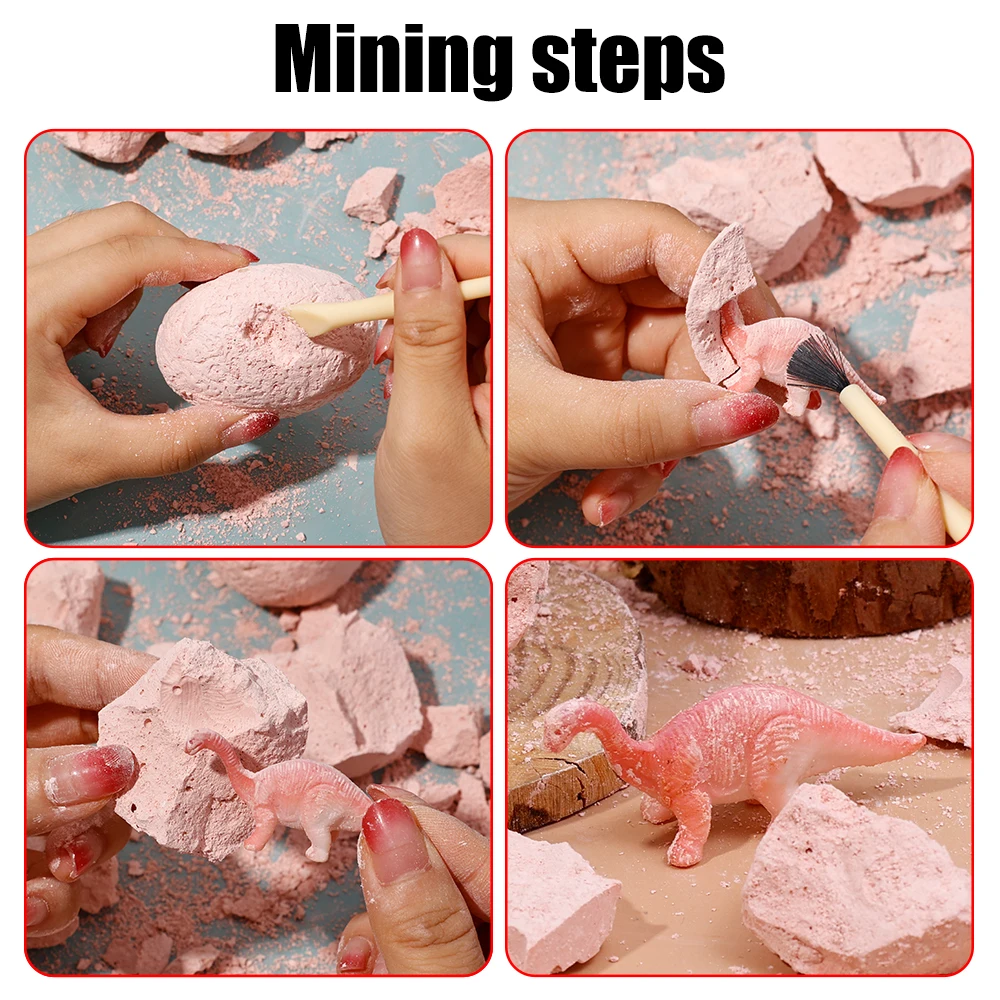 Mining steps