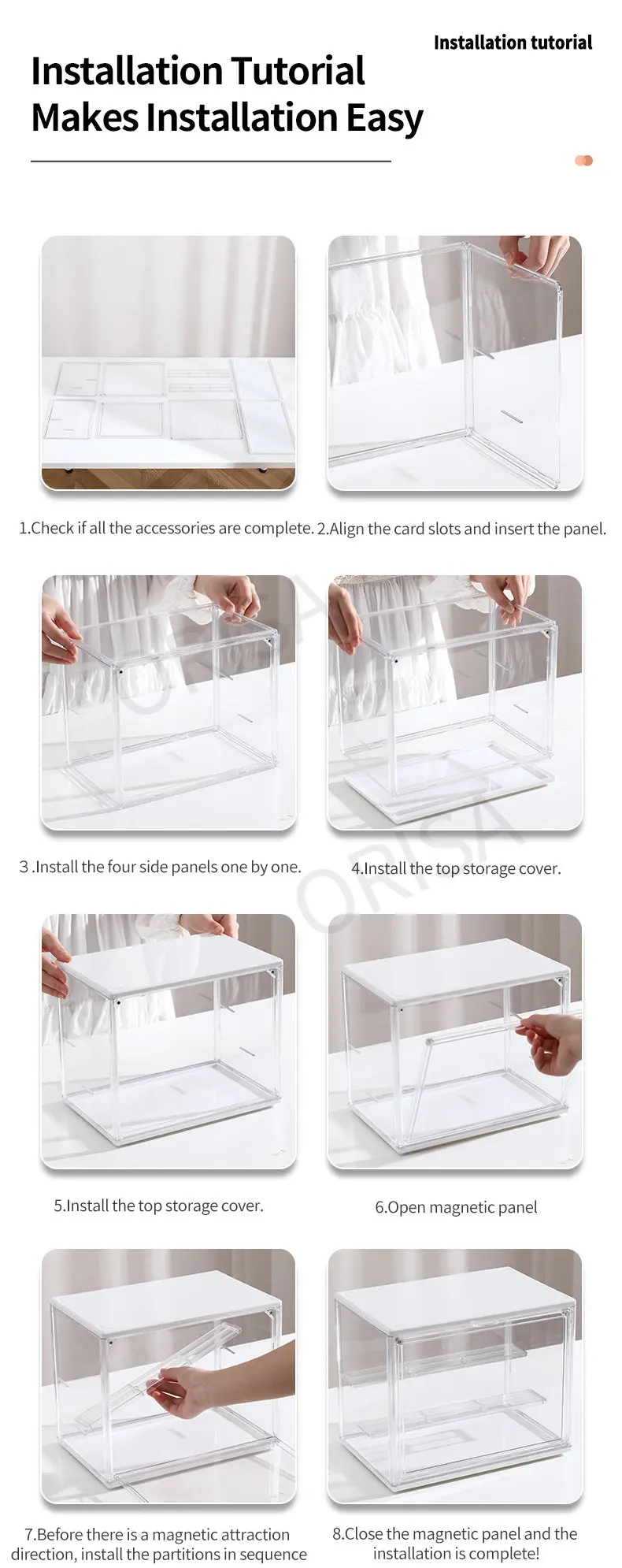 Installation tutorial

Installation Tutorial Makes Installation Easy

1.Check if all the accessories are complete.

2.Align the card slots and insert the panel.

3 .Install the four side panels one by one.

4.Install the top storage cover.

ORISA

5.Install the top storage cover.

6.Open magnetic panel

7.Before there is a magnetic attraction direction, install the partitions in sequence

8.Close the magnetic panel and the installation is complete!