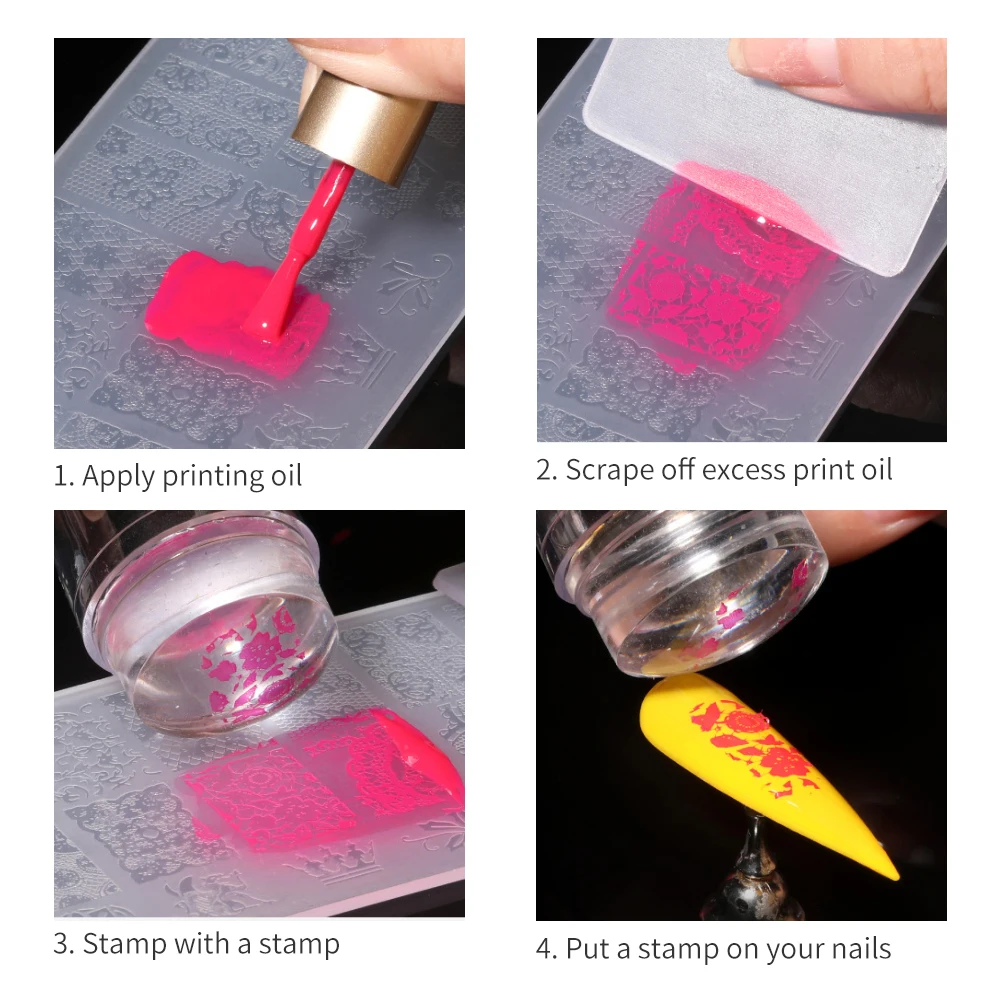 1. Apply printing oil

2. Scrape off excess print oil

3. Stamp with a stamp

4. Put a stamp on your nails