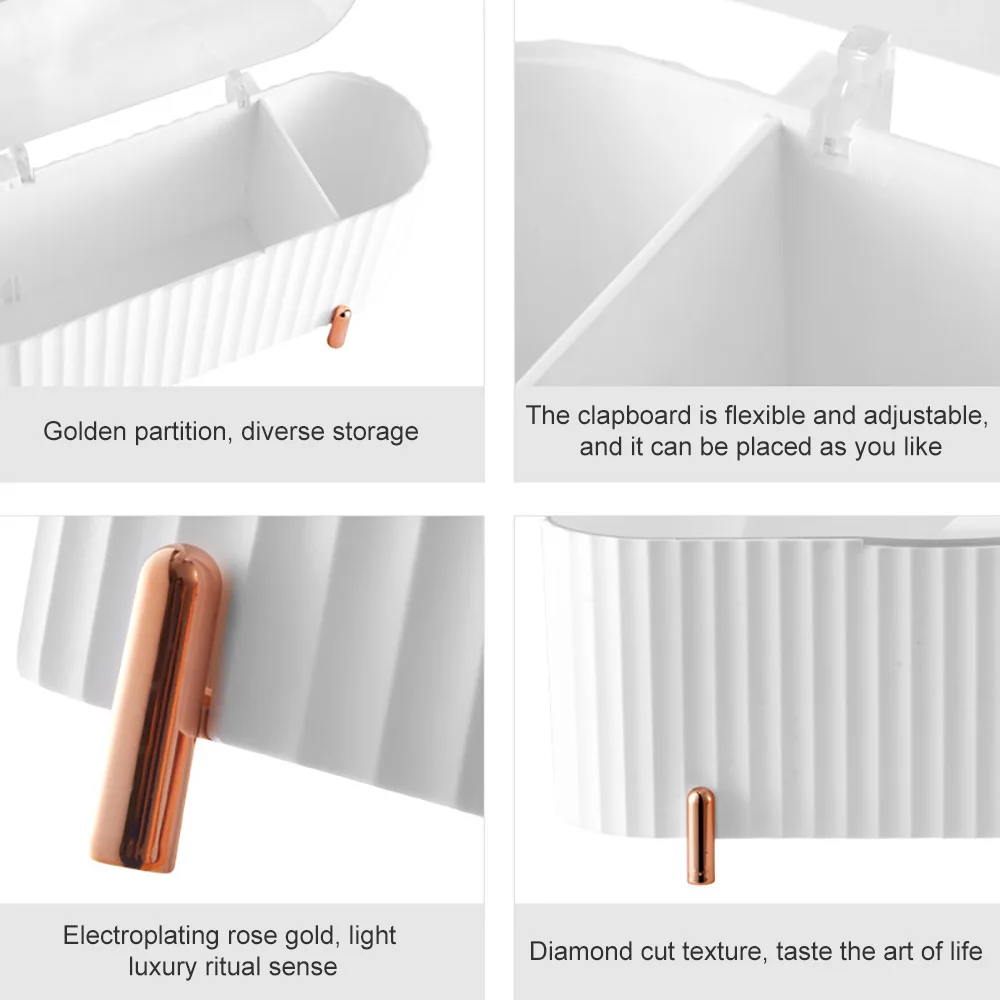 Golden partition, diverse storage

The clapboard is flexible and adjustable, and it can be placed as you like

Electroplating rose gold, light luxury ritual sense

Diamond cut texture, taste the art of life