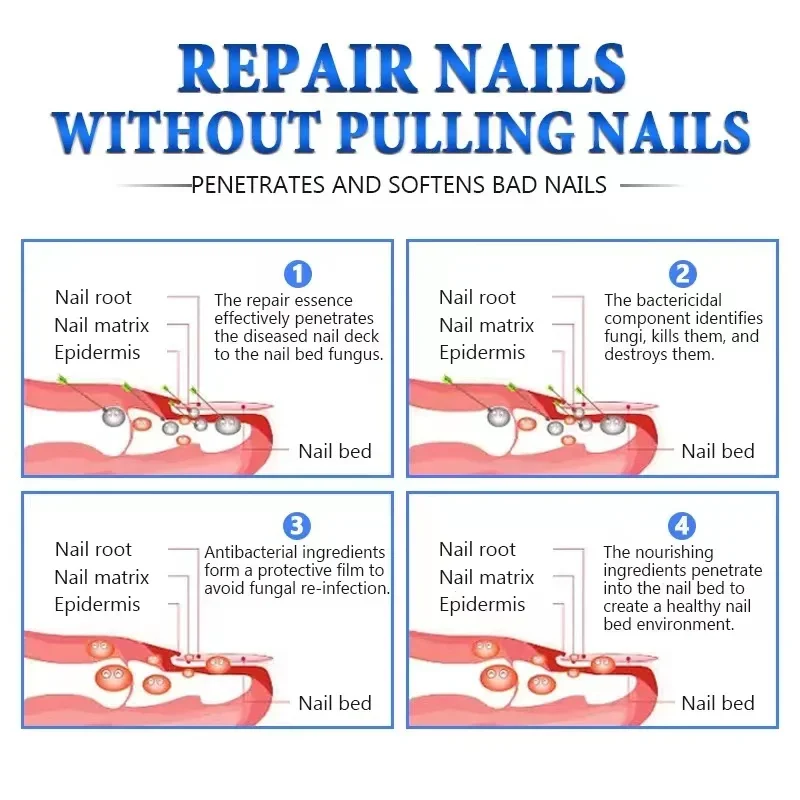 REPAIR NAILS WITHOUT PULLING NAILS

PENETRATES AND SOFTENS BAD NAILS

1

Nail root
Nail matrix
Epidermis

The repair essence effectively penetrates the diseased nail deck to the nail bed fungus.

Nail bed

2

Nail root
Nail matrix
Epidermis

The bactericidal component identifies fungi, kills them, and destroys them.

Nail bed

3

Nail root
Nail matrix
Epidermis

Antibacterial ingredients form a protective film to avoid fungal re-infection.

Nail bed

4

Nail root
Nail matrix
Epidermis

The nourishing ingredients penetrate into the nail bed to create a healthy nail bed environment.

Nail bed