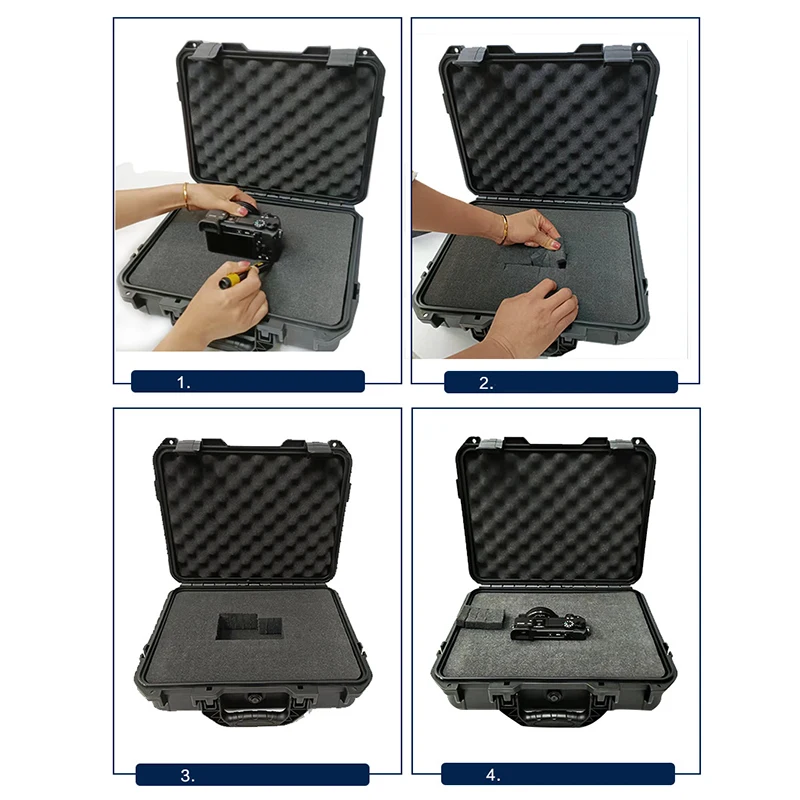 1.

2.

3.

4.