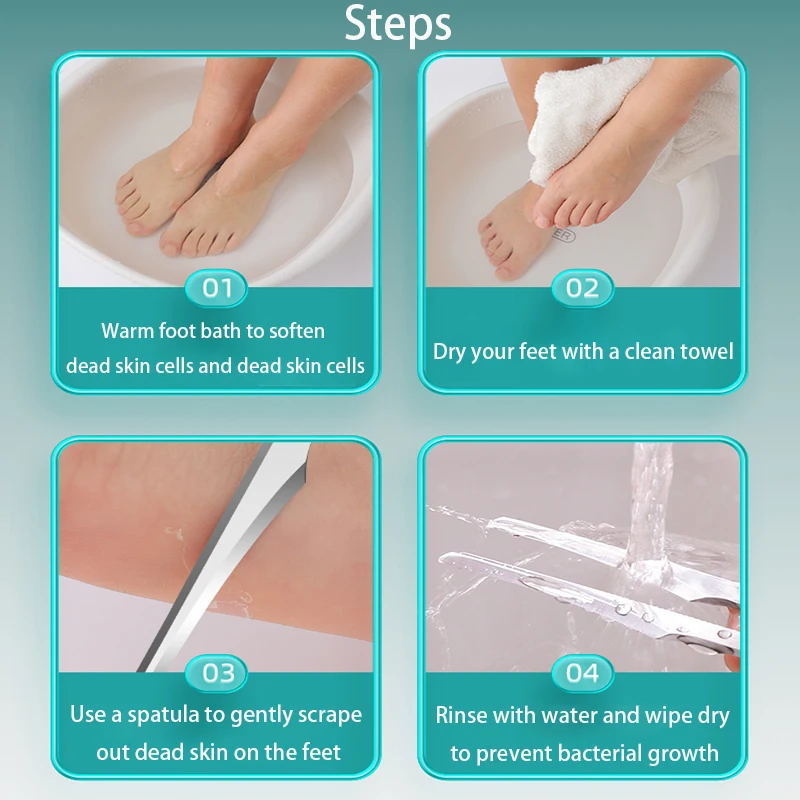 Steps

01

Warm foot bath to soften dead skin cells and dead skin cells

02

Dry your feet with a clean towel

03

Use a spatula to gently scrape out dead skin on the feet

04

Rinse with water and wipe dry to prevent bacterial growth