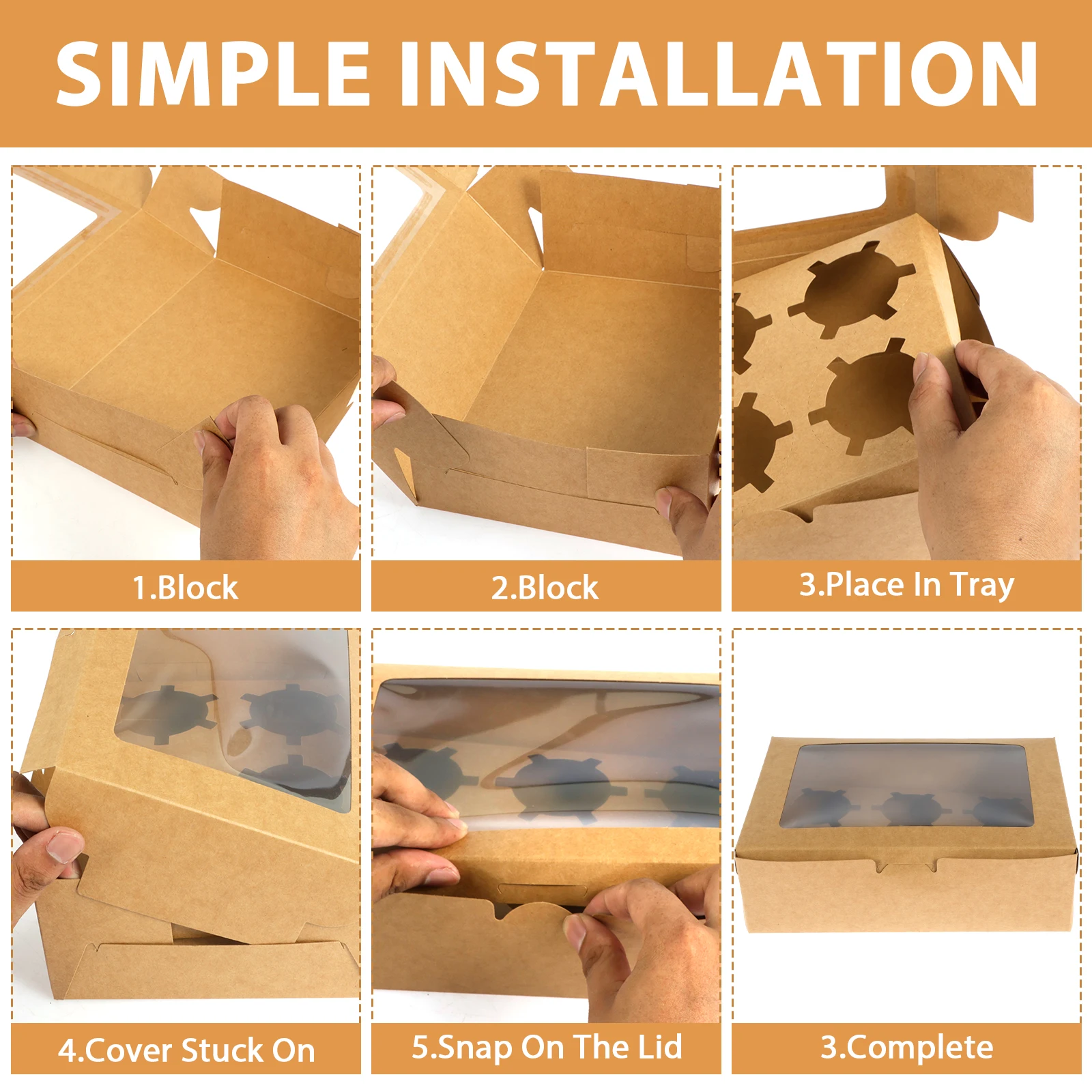 SIMPLE INSTALLATION

1.Block

2.Block

3.Place In Tray

4.Cover Stuck On

5.Snap On The Lid

3.Complete