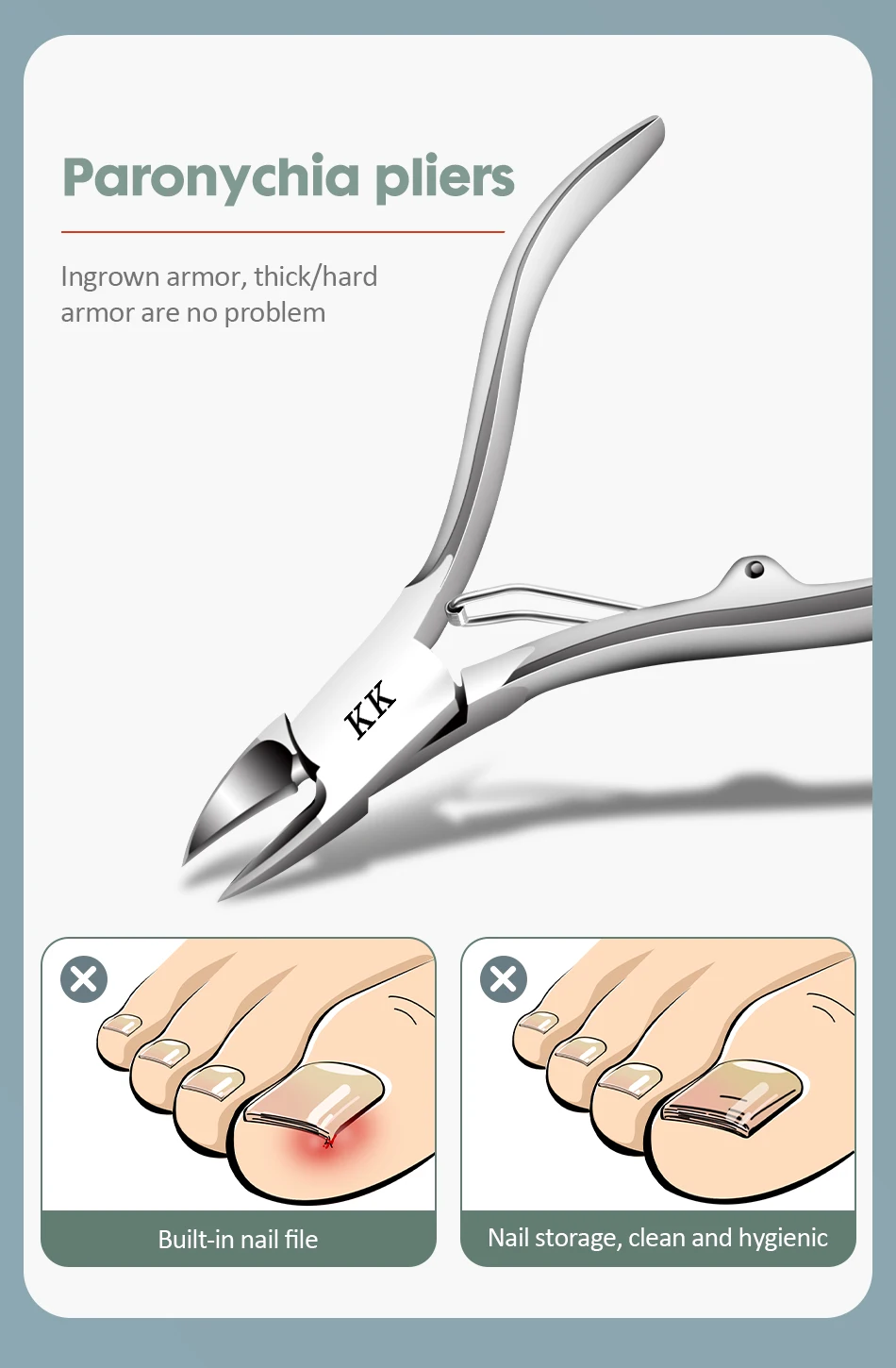 Paronychia pliers

Ingrown armor, thick/hard armor are no problem

KK

Built-in nail file

Nail storage, clean and hygienic