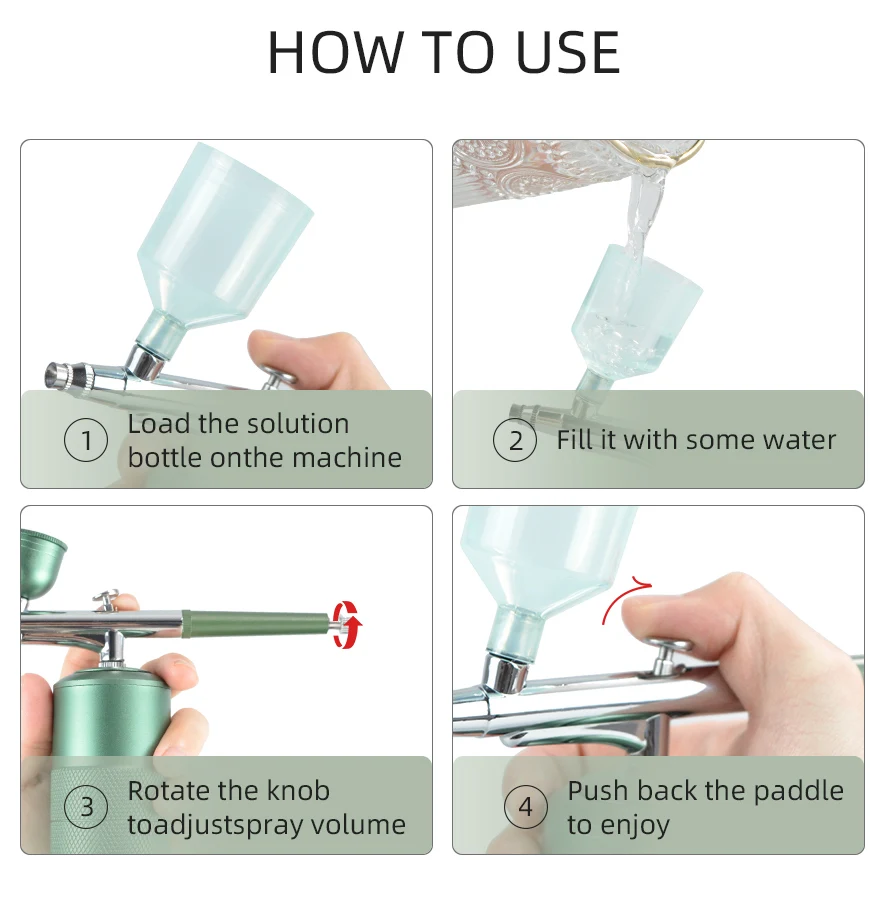 HOW TO USE

1 Load the solution bottle onthe machine

2 Fill it with some water

3 Rotate the knob toadjustspray volume

4 Push back the paddle to enjoy