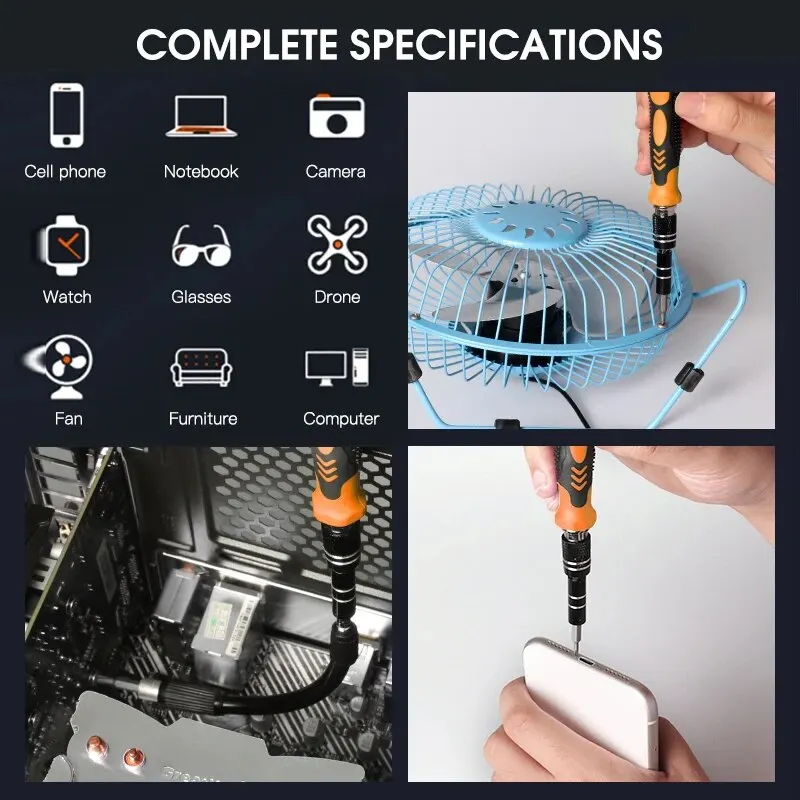 COMPLETE SPECIFICATIONS

Cell phone
Notebook
Camera
Watch
Glasses
Drone
Fan
Furniture
Computer