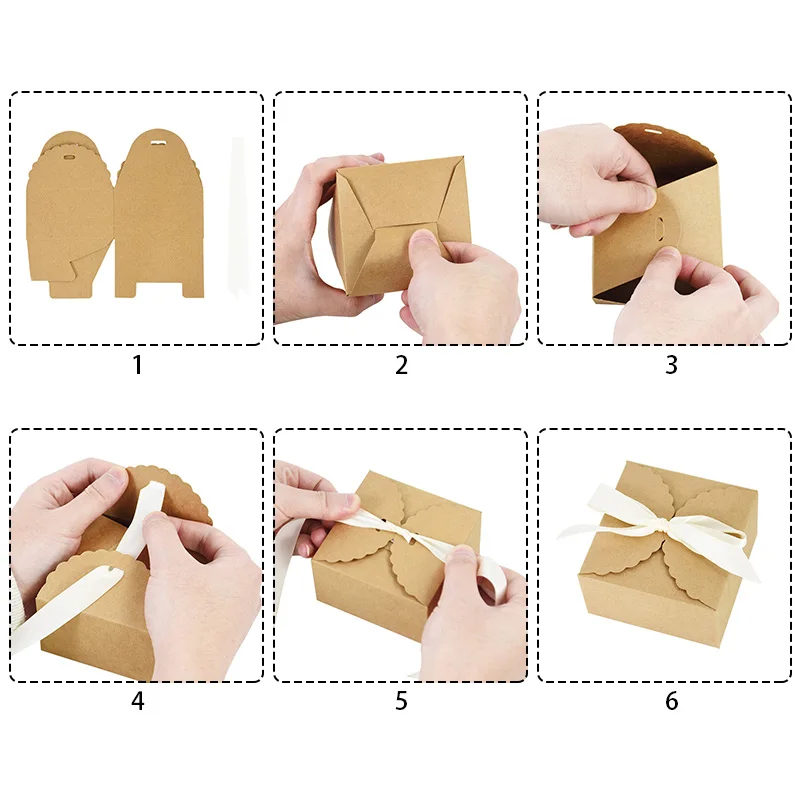 1

2

3

4

5

6