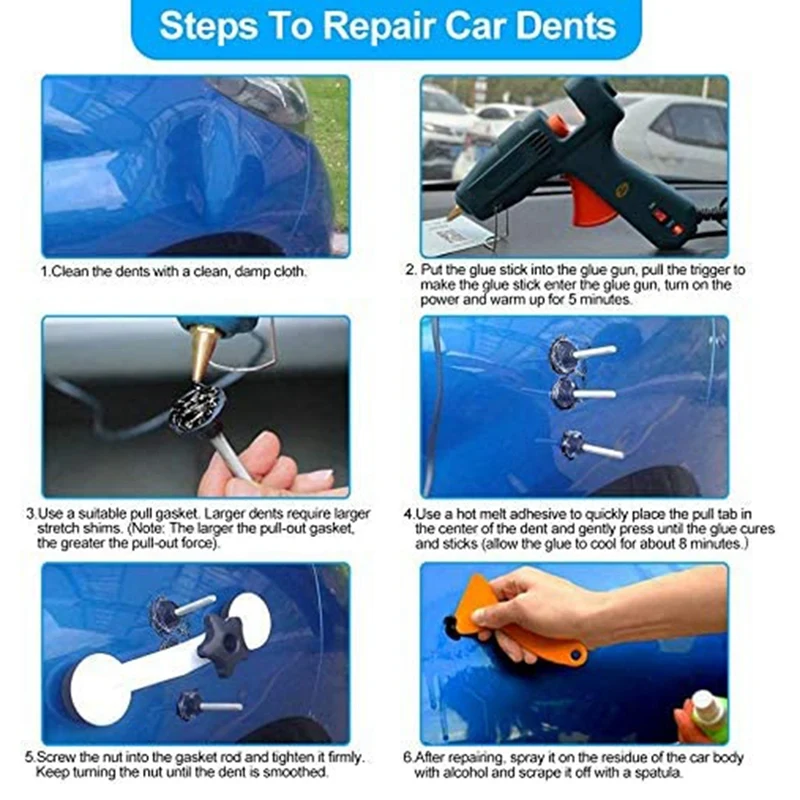 Steps To Repair Car Dents

1.Clean the dents with a clean, damp cloth.

2. Put the glue stick into the glue gun, pull the trigger to make the glue stick enter the glue gun, turn on the power and warm up for 5 minutes.

3.Use a suitable pull gasket. Larger dents require larger stretch shims. (Note: The larger the pull-out gasket, the greater the pull-out force).

4.Use a hot melt adhesive to quickly place the pull tab in the center of the dent and gently press until the glue cures and sticks (allow the glue to cool for about 8 minutes.)

5.Screw the nut into the gasket rod and tighten it firmly. Keep turning the nut until the dent is smoothed.

6.After repairing, spray it on the residue of the car body with alcohol and scrape it off with a spatula.