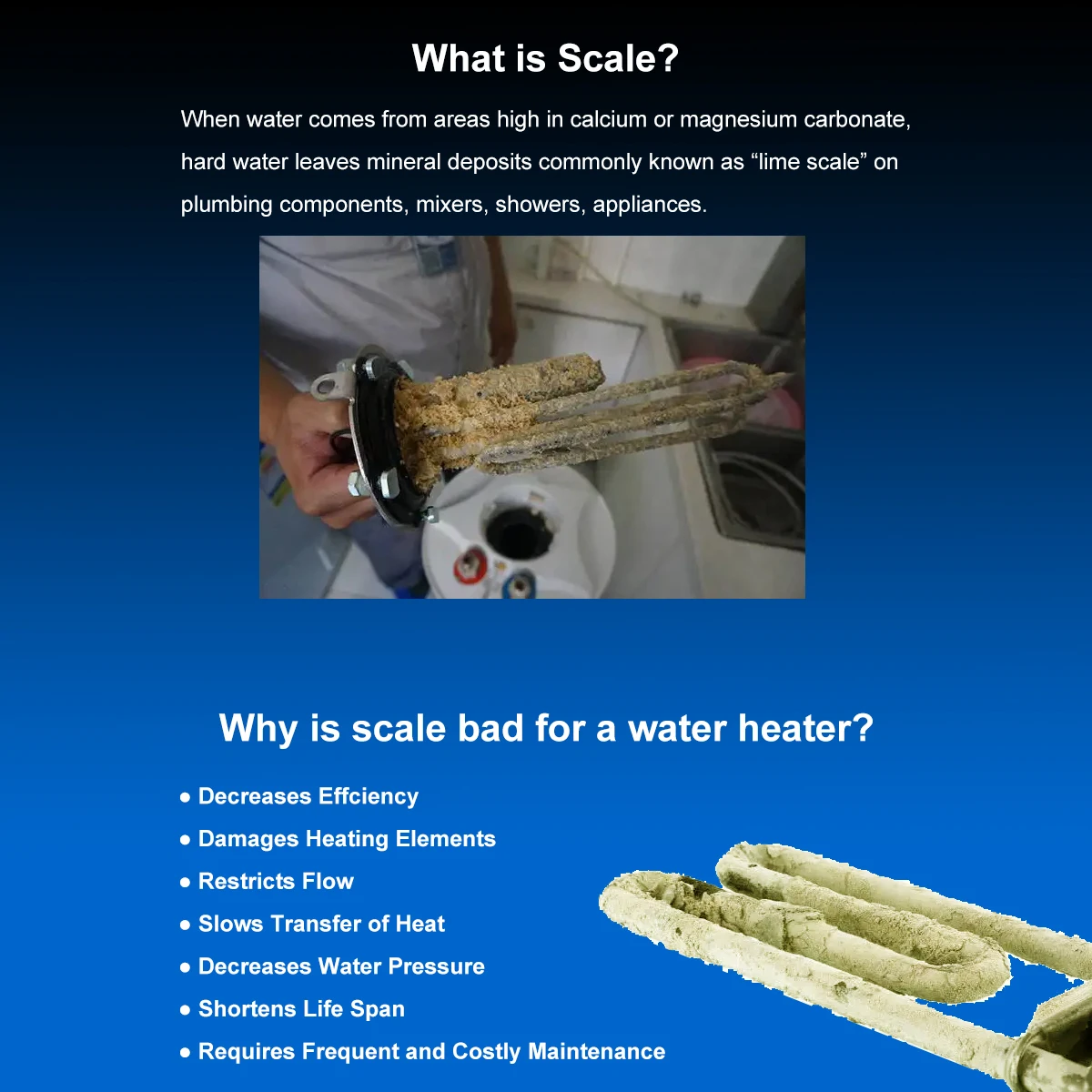 What is Scale?

When water comes from areas high in calcium or magnesium carbonate, hard water leaves mineral deposits commonly known as “lime scale” on plumbing components, mixers, showers, appliances.

Why is scale bad for a water heater?

● Decreases Effciency
● Damages Heating Elements
● Restricts Flow
● Slows Transfer of Heat
● Decreases Water Pressure
● Shortens Life Span
● Requires Frequent and Costly Maintenance