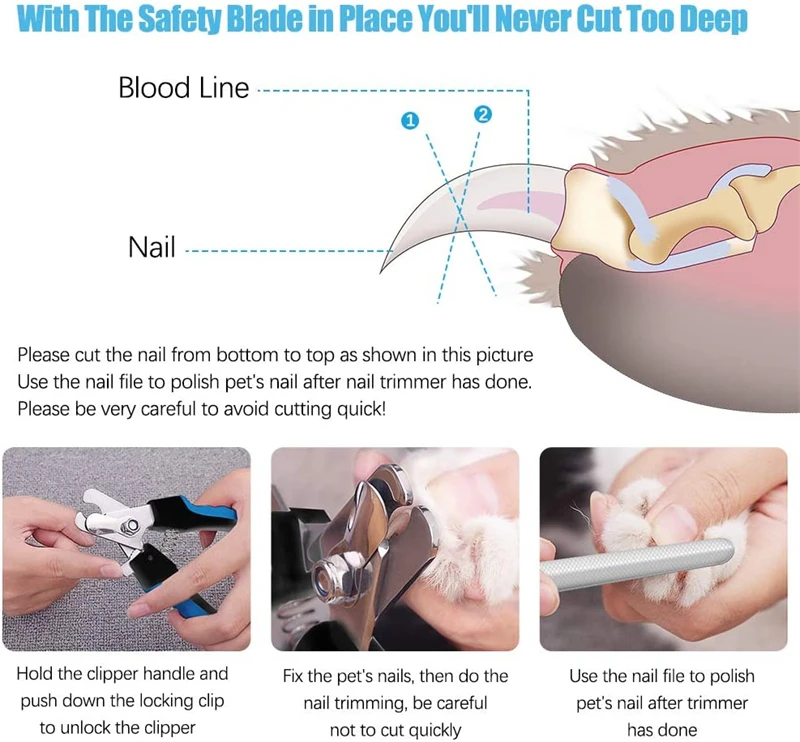 With The Safety Blade in Place You'll Never Cut Too Deep

Blood Line

1

2

Nail

Please cut the nail from bottom to top as shown in this picture
Use the nail file to polish pet's nail after nail trimmer has done.
Please be very careful to avoid cutting quick!

Hold the clipper handle and push down the locking clip to unlock the clipper

Fix the pet's nails, then do the nail trimming, be careful not to cut quickly

Use the nail file to polish pet's nail after trimmer has done