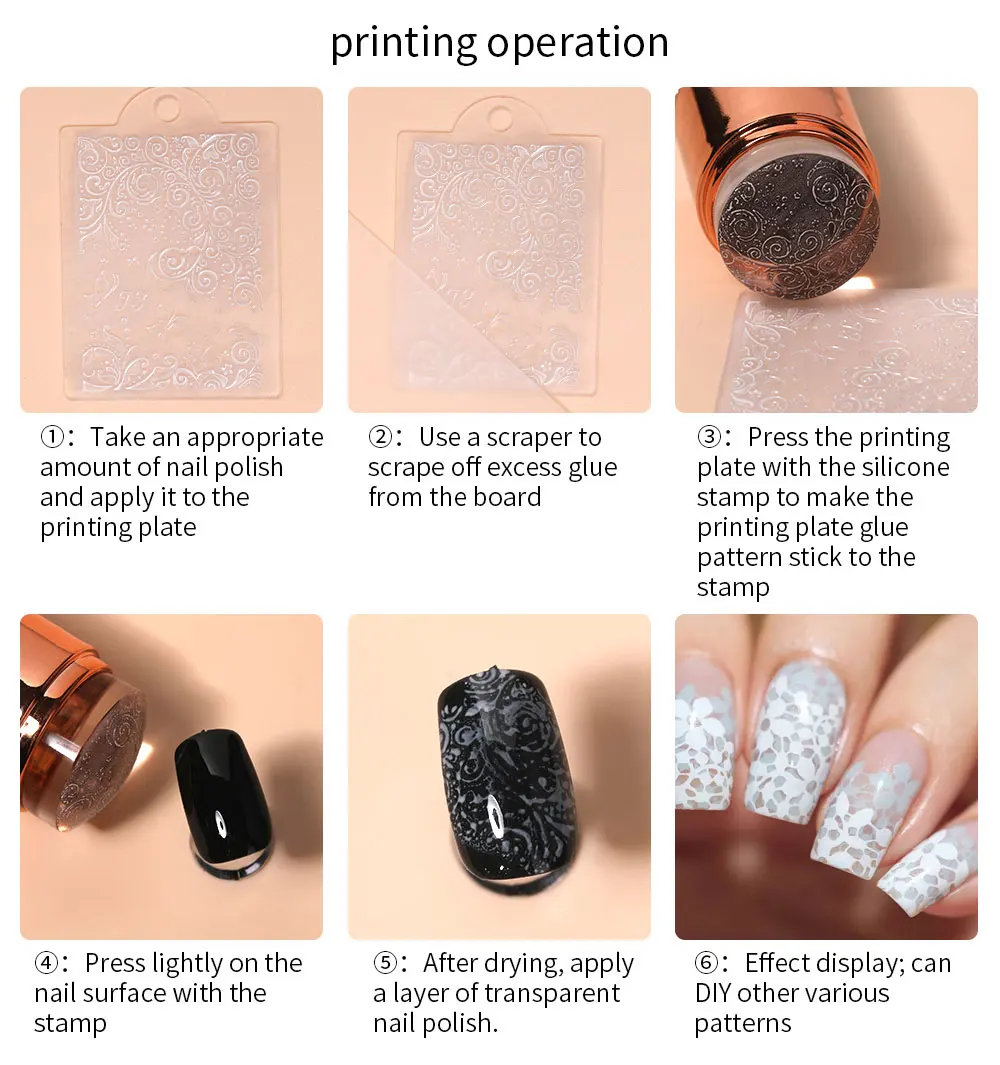 printing operation

①：Take an appropriate amount of nail polish and apply it to the printing plate

②：Use a scraper to scrape off excess glue from the board

③：Press the printing plate with the silicone stamp to make the printing plate glue pattern stick to the stamp

④：Press lightly on the nail surface with the stamp

⑤：After drying, apply a layer of transparent nail polish.

⑥：Effect display; can DIY other various patterns