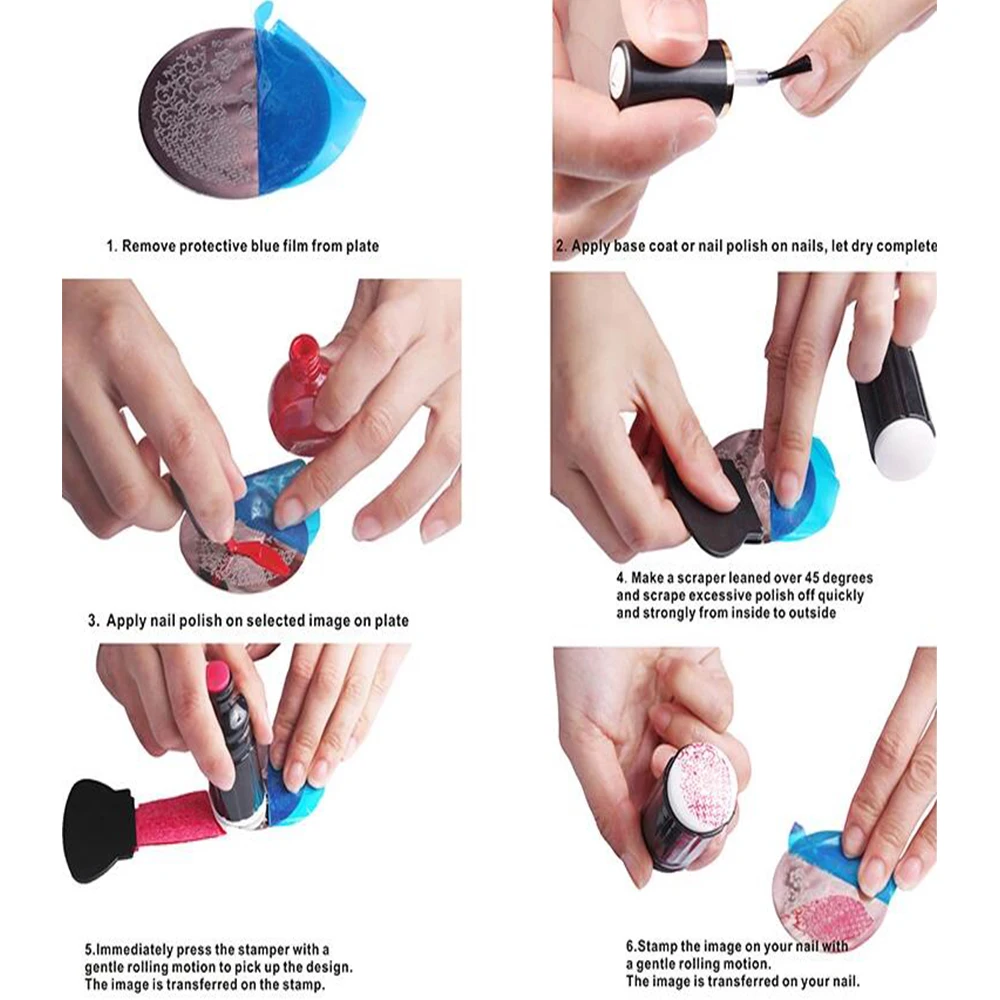 1. Remove protective blue film from plate

2. Apply base coat or nail polish on nails, let dry complete

3. Apply nail polish on selected image on plate

4. Make a scraper leaned over 45 degrees and scrape excessive polish off quickly and strongly from inside to outside

5.Immediately press the stamper with a gentle rolling motion to pick up the design. The image is transferred on the stamp.

6.Stamp the image on your nail with a gentle rolling motion. The image is transferred on your nail.