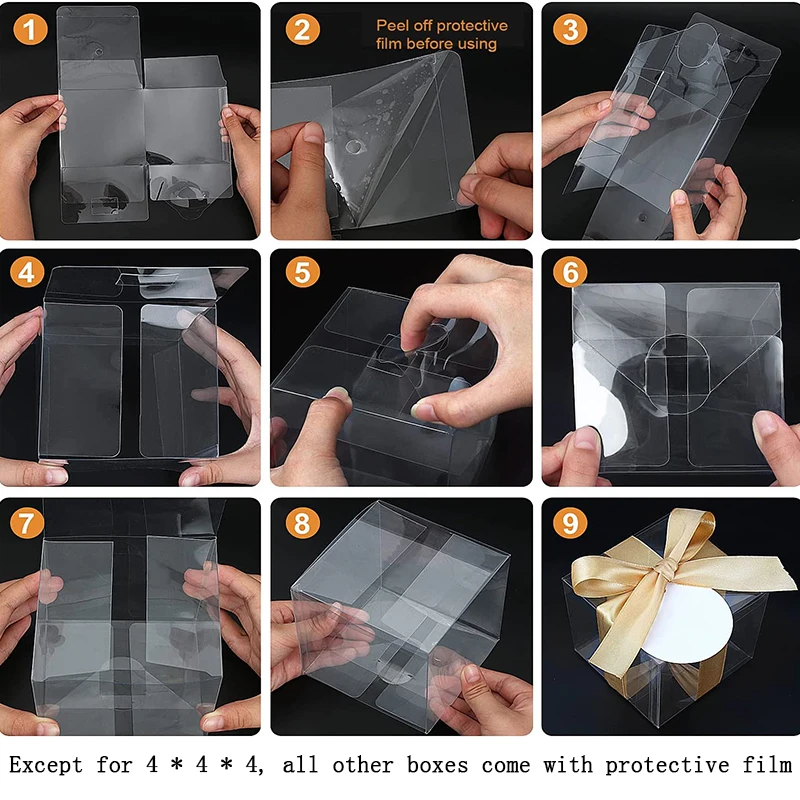 1

2

Peel off protective film before using

3

4

5

6

7

8

9

Except for 4 * 4 * 4, all other boxes come with protective film