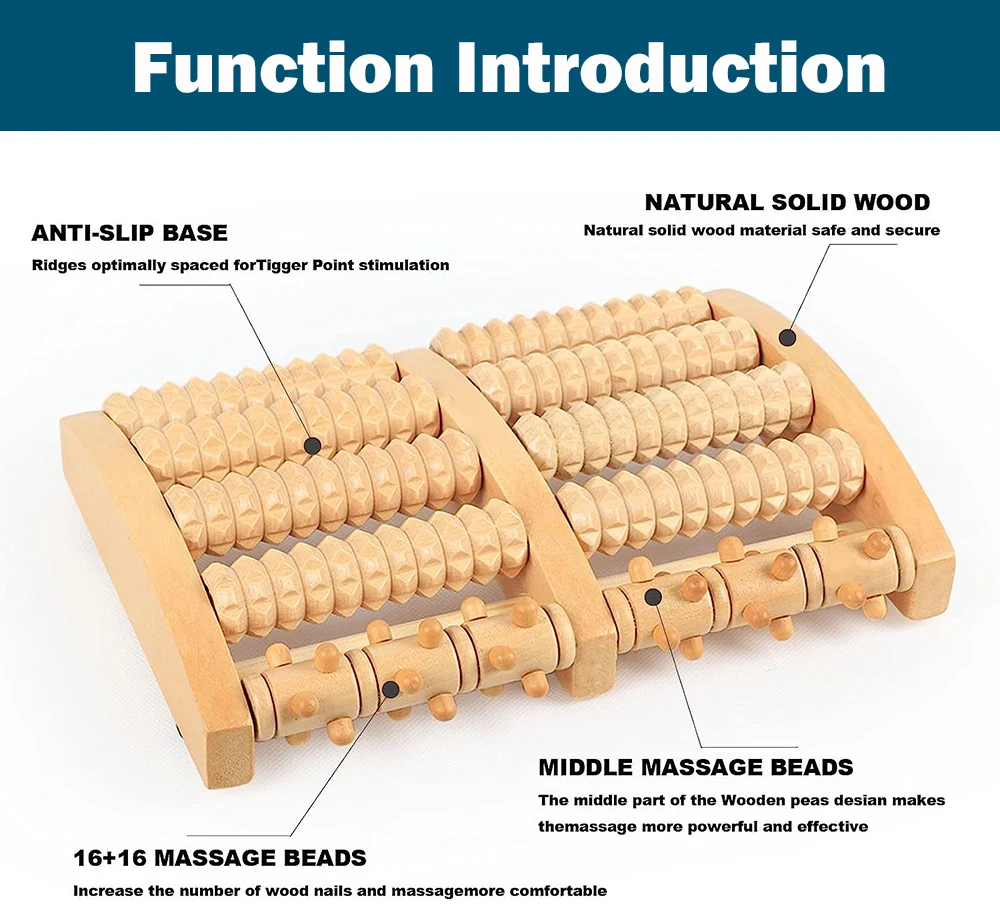 Function Introduction

ANTI-SLIP BASE

Ridges optimally spaced forTigger Point stimulation

NATURAL SOLID WOOD

Natural solid wood material safe and secure

MIDDLE MASSAGE BEADS

The middle part of the Wooden peas desian makes themassage more powerful and effective

16+16 MASSAGE BEADS

Increase the number of wood nails and massagemore comfortable