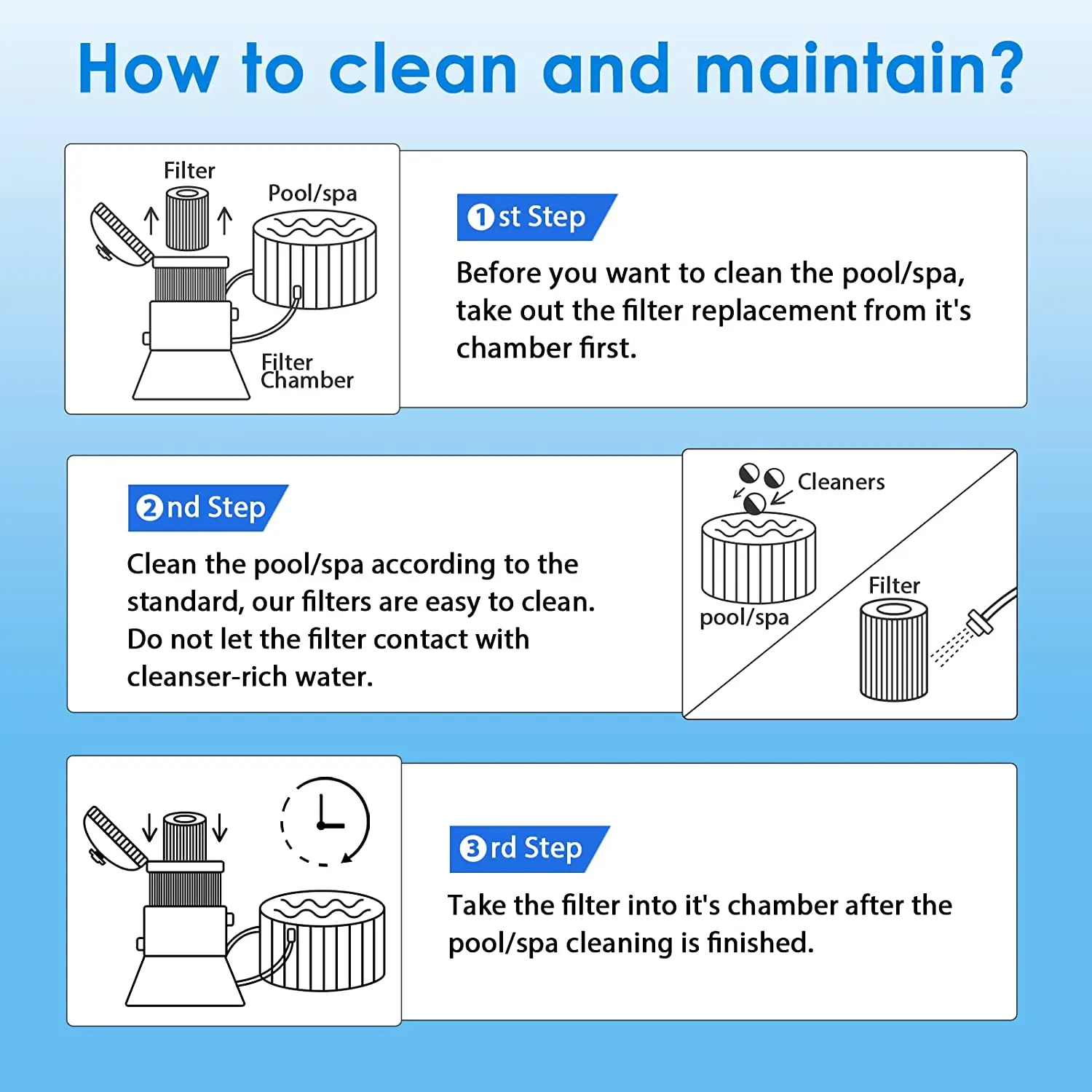 How to clean and maintain?

Filter
Pool/spa
Filter Chamber

1st Step
Before you want to clean the pool/spa, take out the filter replacement from it's chamber first.

2nd Step
Clean the pool/spa according to the standard, our filters are easy to clean. Do not let the filter contact with cleanser-rich water.

Cleaners
pool/spa
Filter

3rd Step
Take the filter into it's chamber after the pool/spa cleaning is finished.