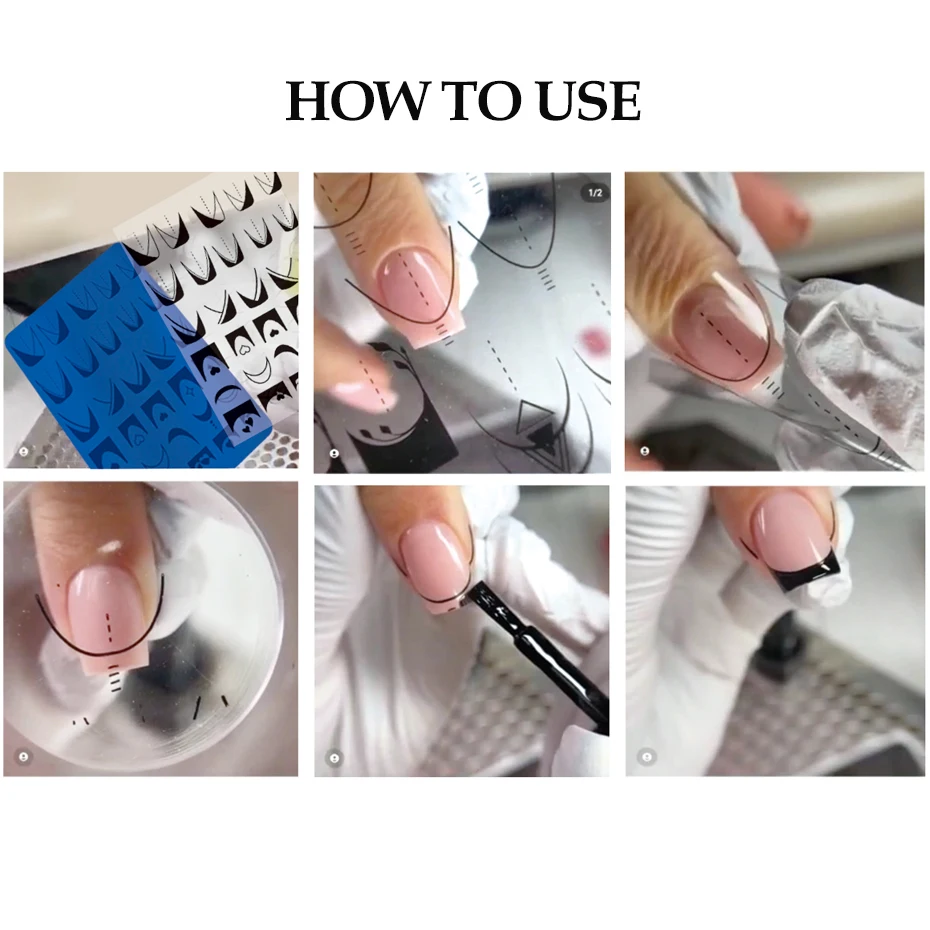 HOW TO USE

1/2