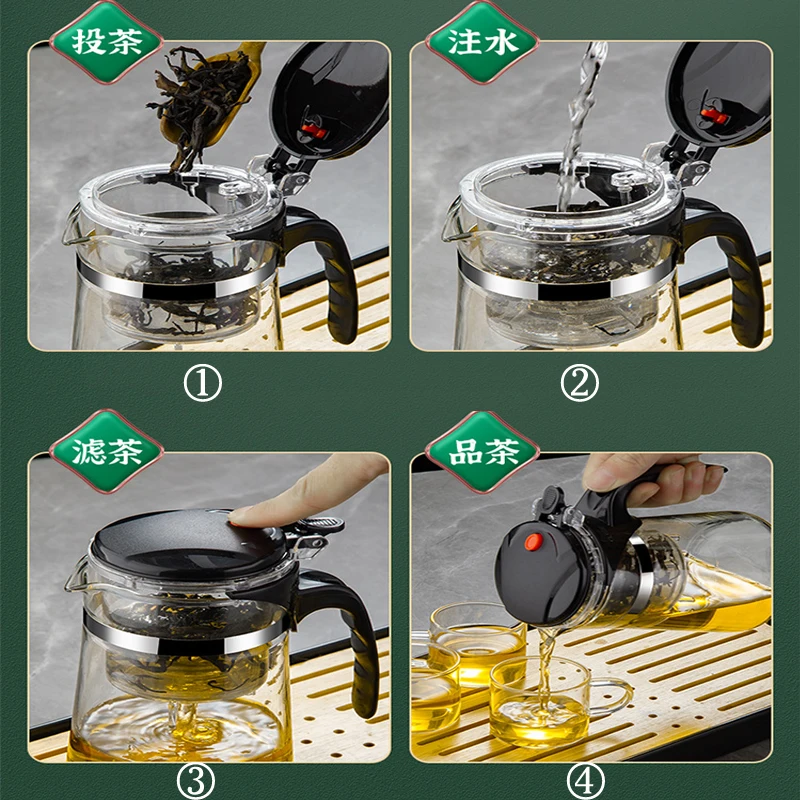 投茶

①

注水

②

滤茶

③

品茶

④