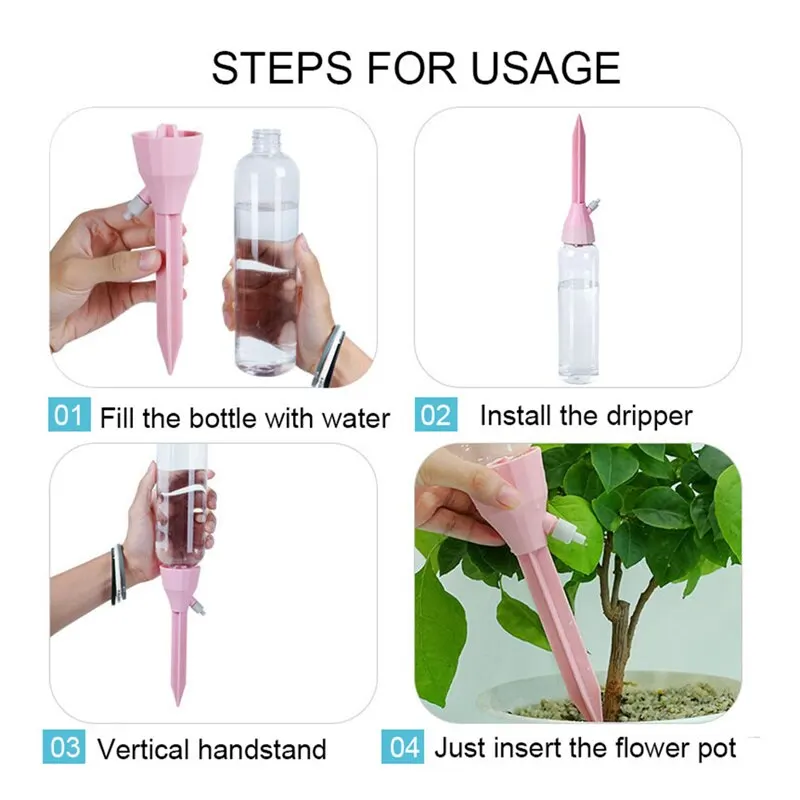 STEPS FOR USAGE

01 Fill the bottle with water

02 Install the dripper

03 Vertical handstand

04 Just insert the flower pot