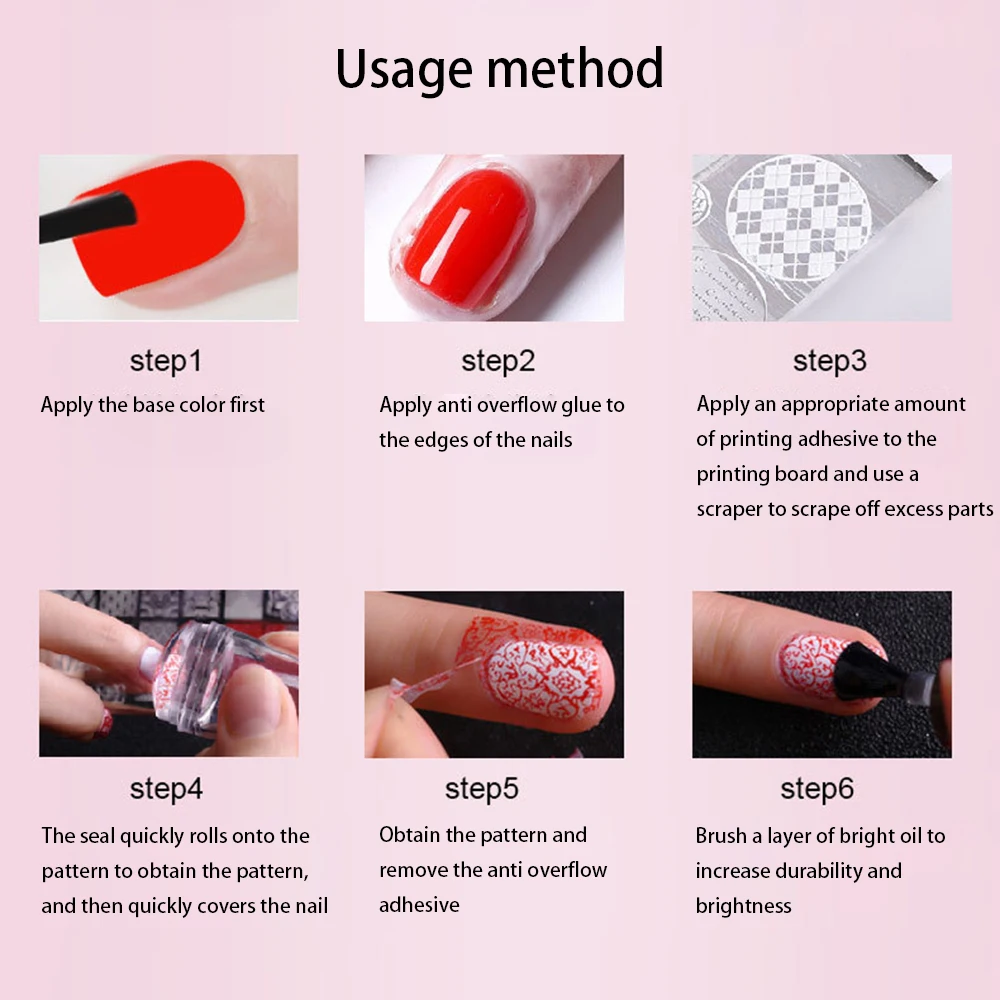 Usage method

step1
Apply the base color first

step2
Apply anti overflow glue to the edges of the nails

step3
Apply an appropriate amount of printing adhesive to the printing board and use a scraper to scrape off excess parts

step4
The seal quickly rolls onto the pattern to obtain the pattern, and then quickly covers the nail

step5
Obtain the pattern and remove the anti overflow adhesive

step6
Brush a layer of bright oil to increase durability and brightness