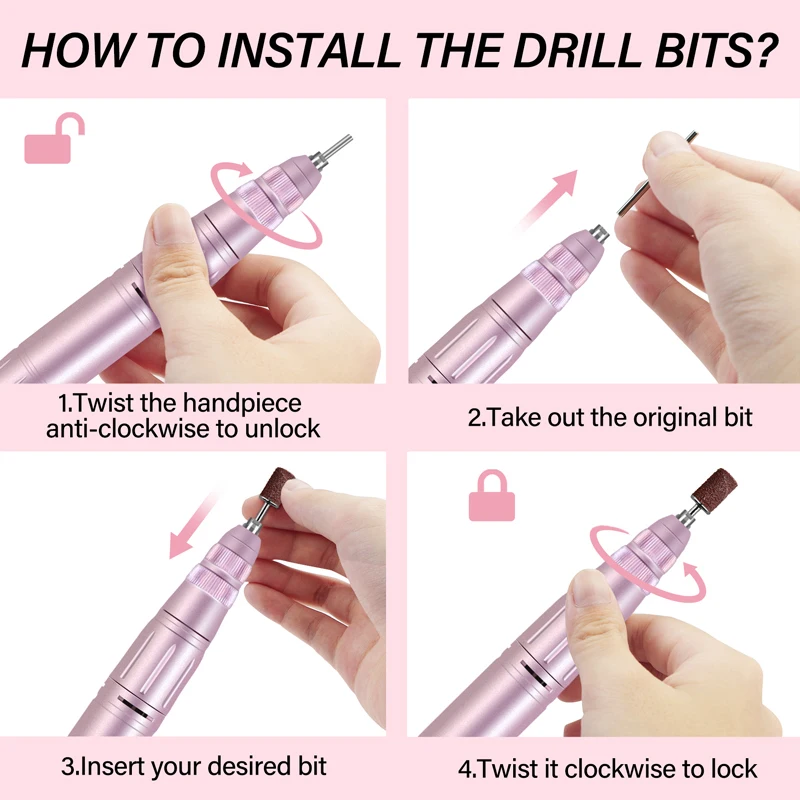 HOW TO INSTALL THE DRILL BITS?

1.Twist the handpiece anti-clockwise to unlock

2.Take out the original bit

3.Insert your desired bit

4.Twist it clockwise to lock