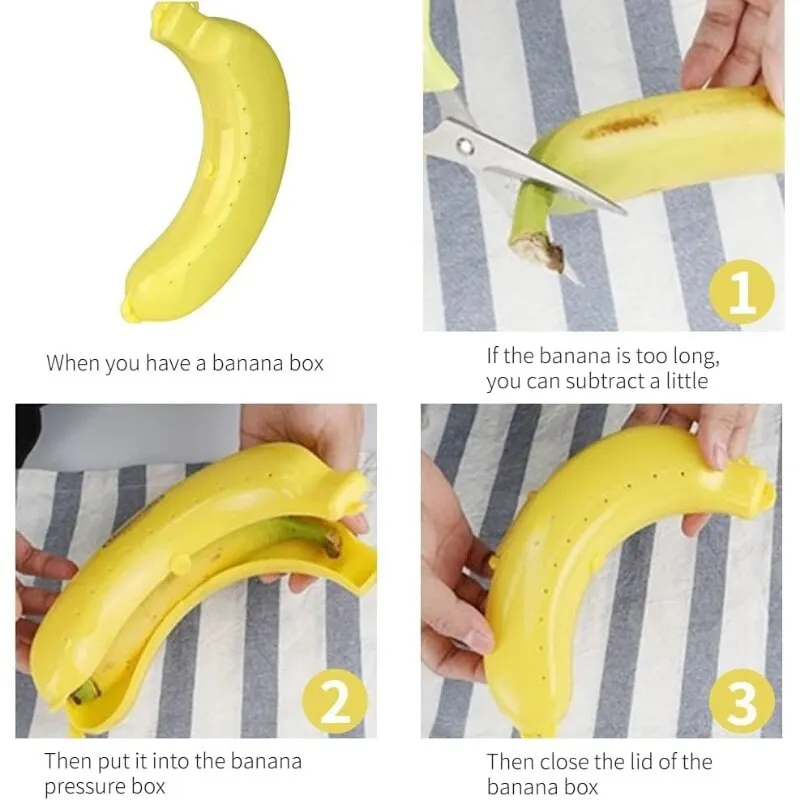 When you have a banana box

1

If the banana is too long, you can subtract a little

2

Then put it into the banana pressure box

3

Then close the lid of the banana box