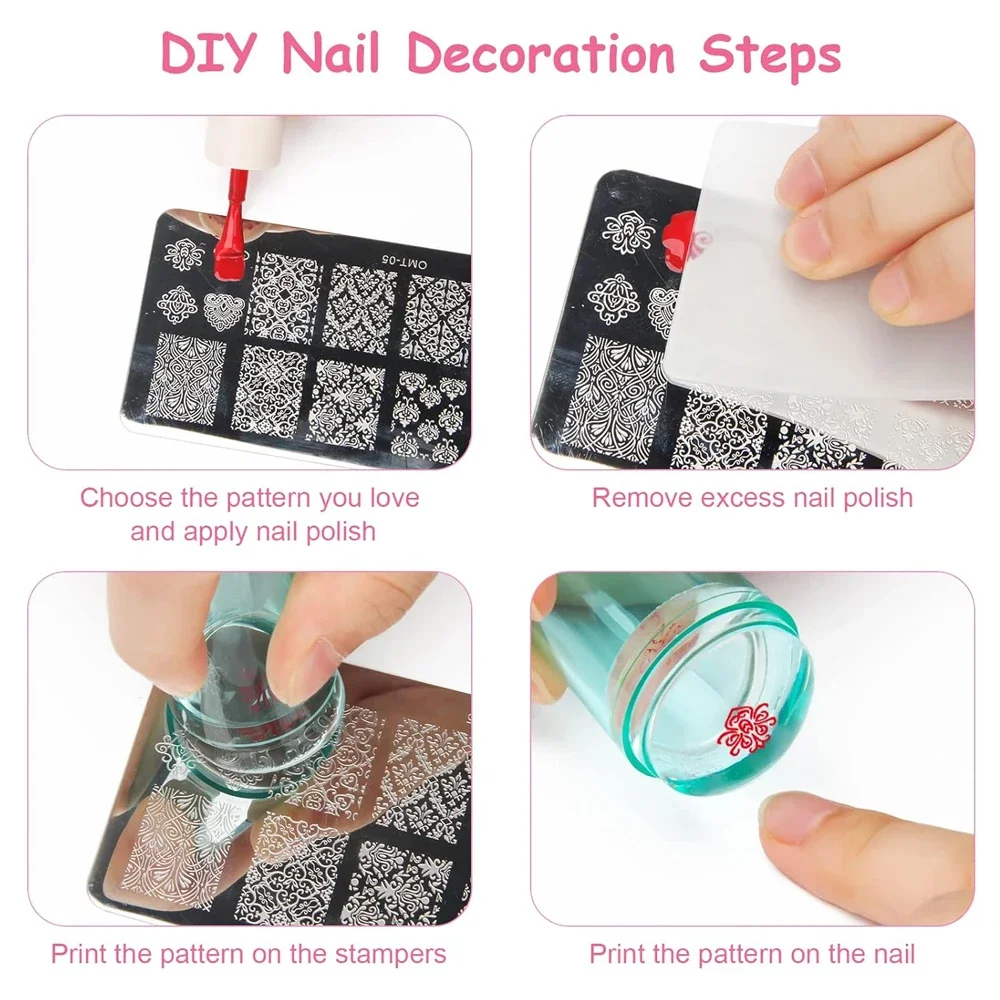 DIY Nail Decoration Steps

OMT-05

Choose the pattern you love and apply nail polish

Remove excess nail polish

Print the pattern on the stampers

Print the pattern on the nail