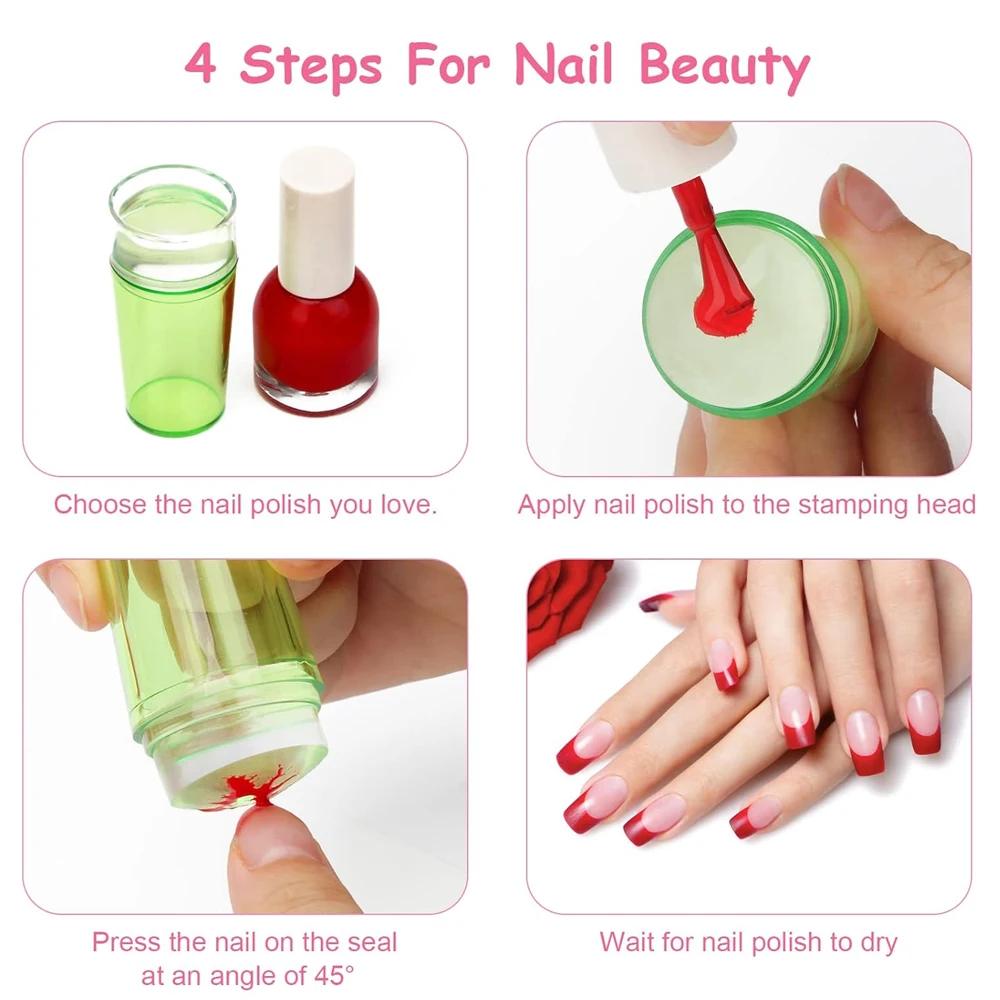 4 Steps For Nail Beauty

Choose the nail polish you love.

Apply nail polish to the stamping head

Press the nail on the seal at an angle of 45°

Wait for nail polish to dry