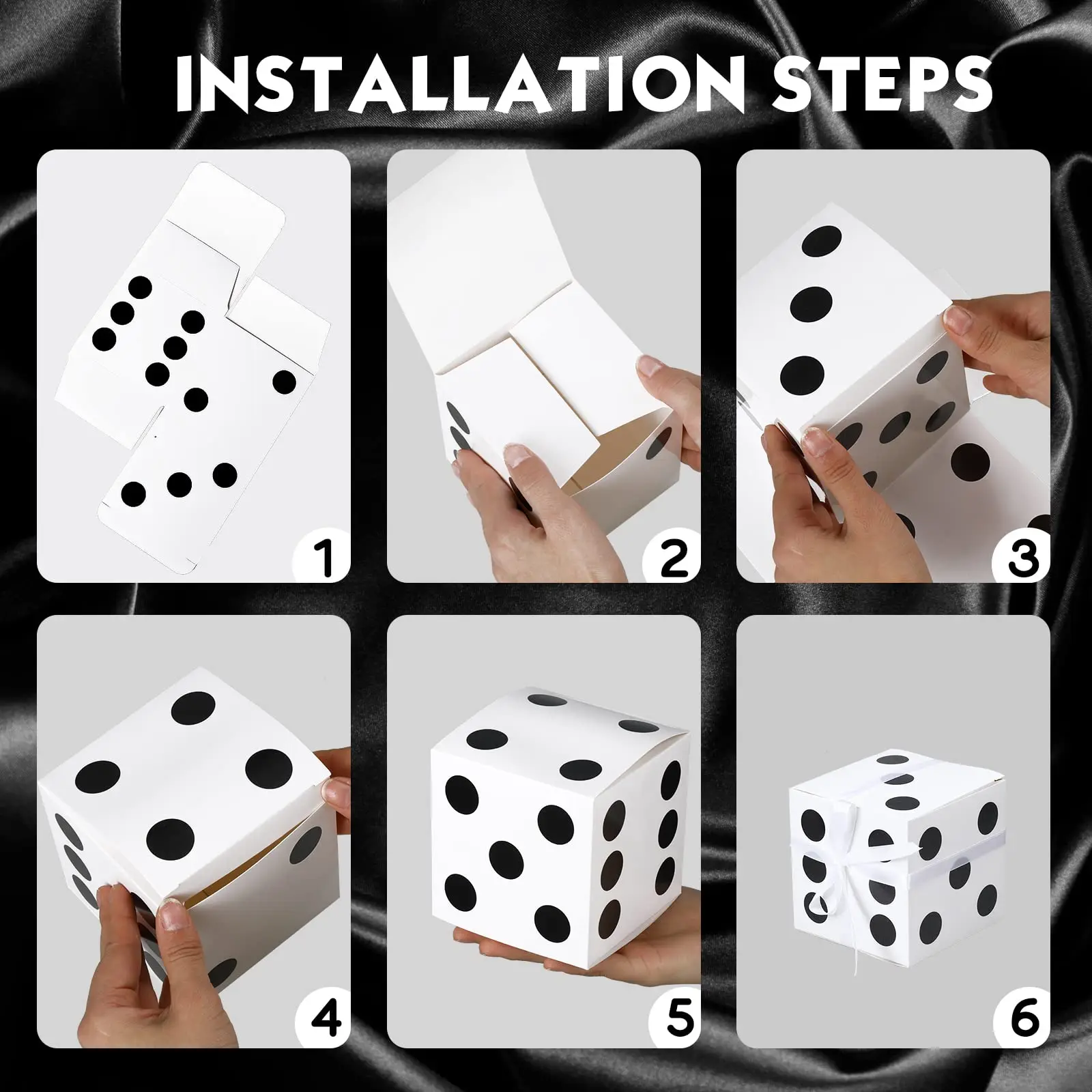 INSTALLATION STEPS

1

2

3

4

5

6