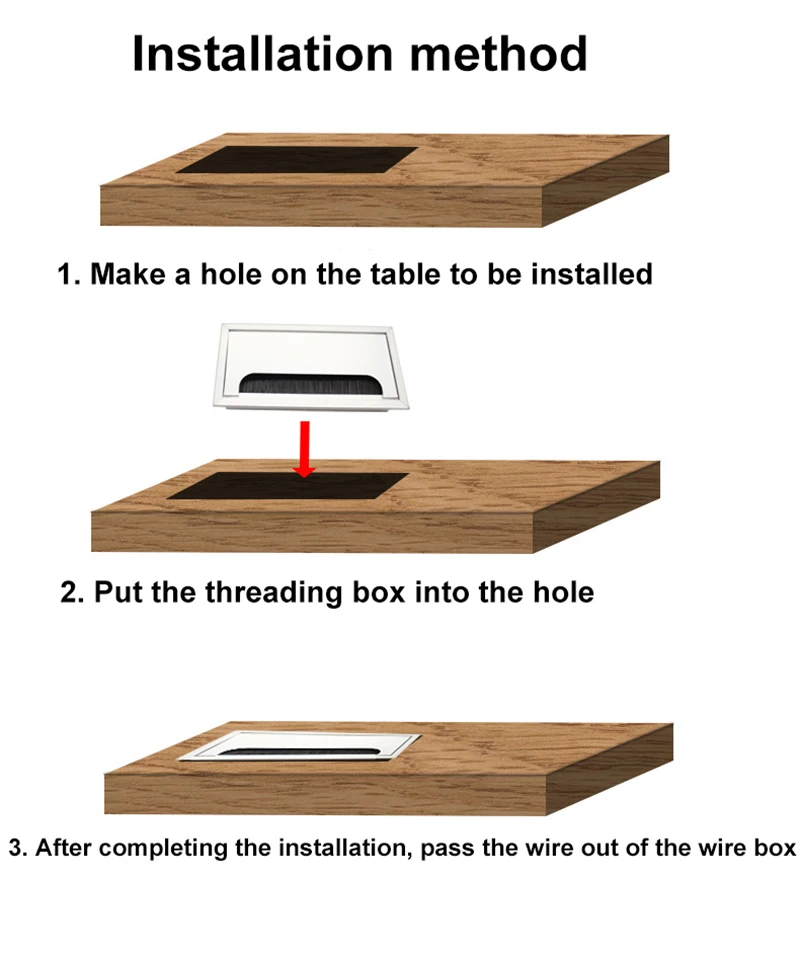 Installation method

1. Make a hole on the table to be installed

2. Put the threading box into the hole

3. After completing the installation, pass the wire out of the wire box