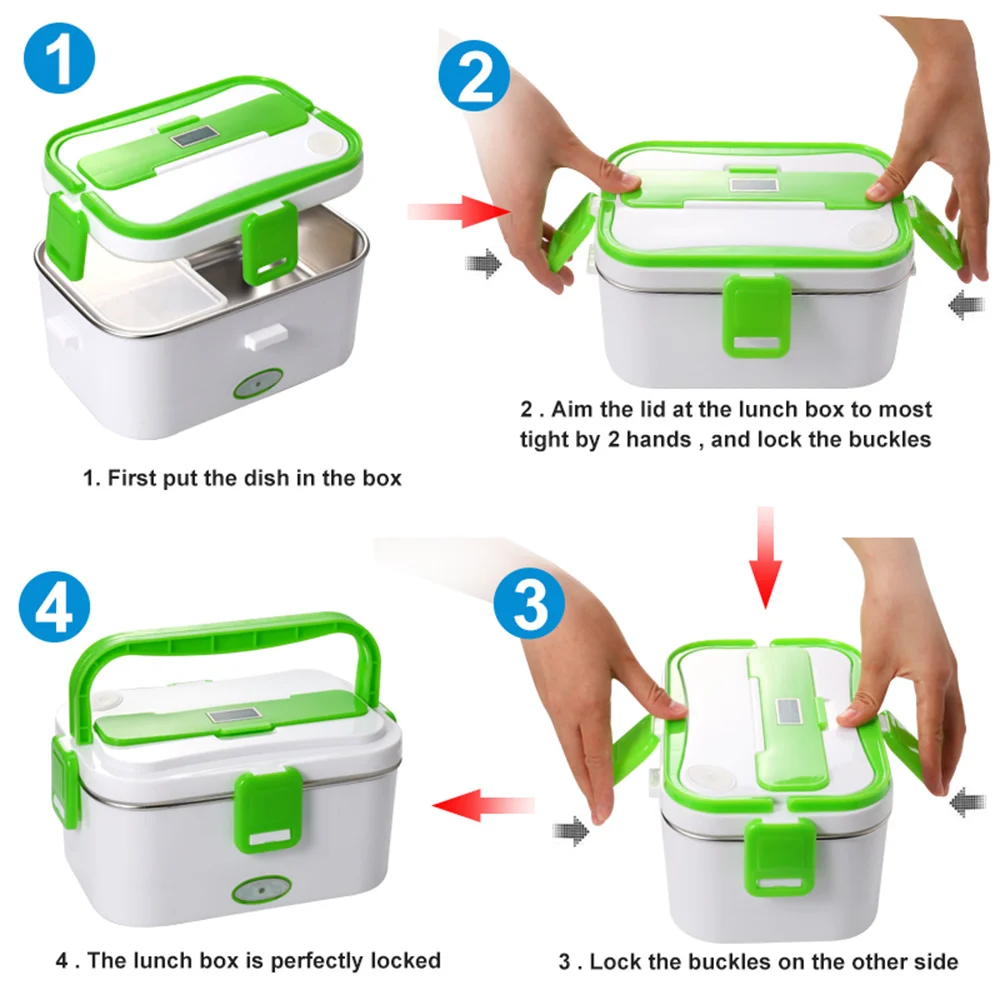 1

1. First put the dish in the box

2

2 . Aim the lid at the lunch box to most tight by 2 hands , and lock the buckles

4

4 . The lunch box is perfectly locked

3

3 . Lock the buckles on the other side