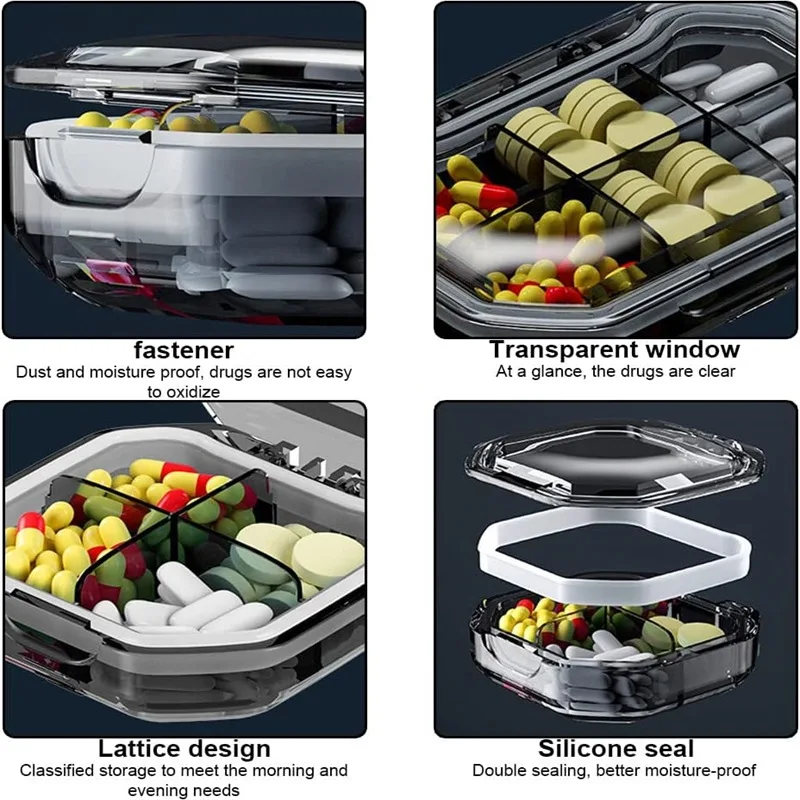 fastener
Dust and moisture proof, drugs are not easy to oxidize

Transparent window
At a glance, the drugs are clear

Lattice design
Classified storage to meet the morning and evening needs

Silicone seal
Double sealing, better moisture-proof