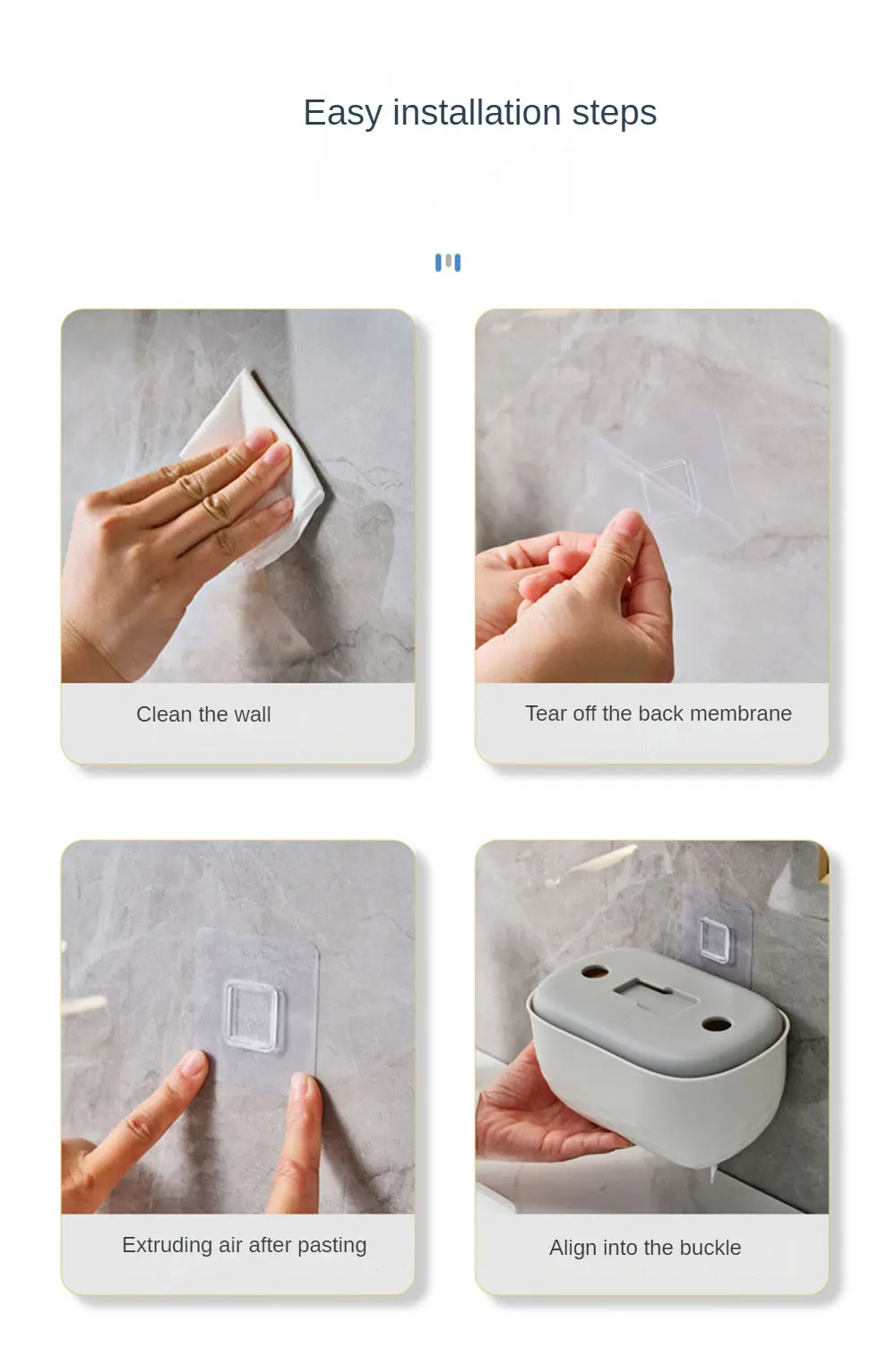 Easy installation steps

Clean the wall

Tear off the back membrane

Extruding air after pasting

Align into the buckle